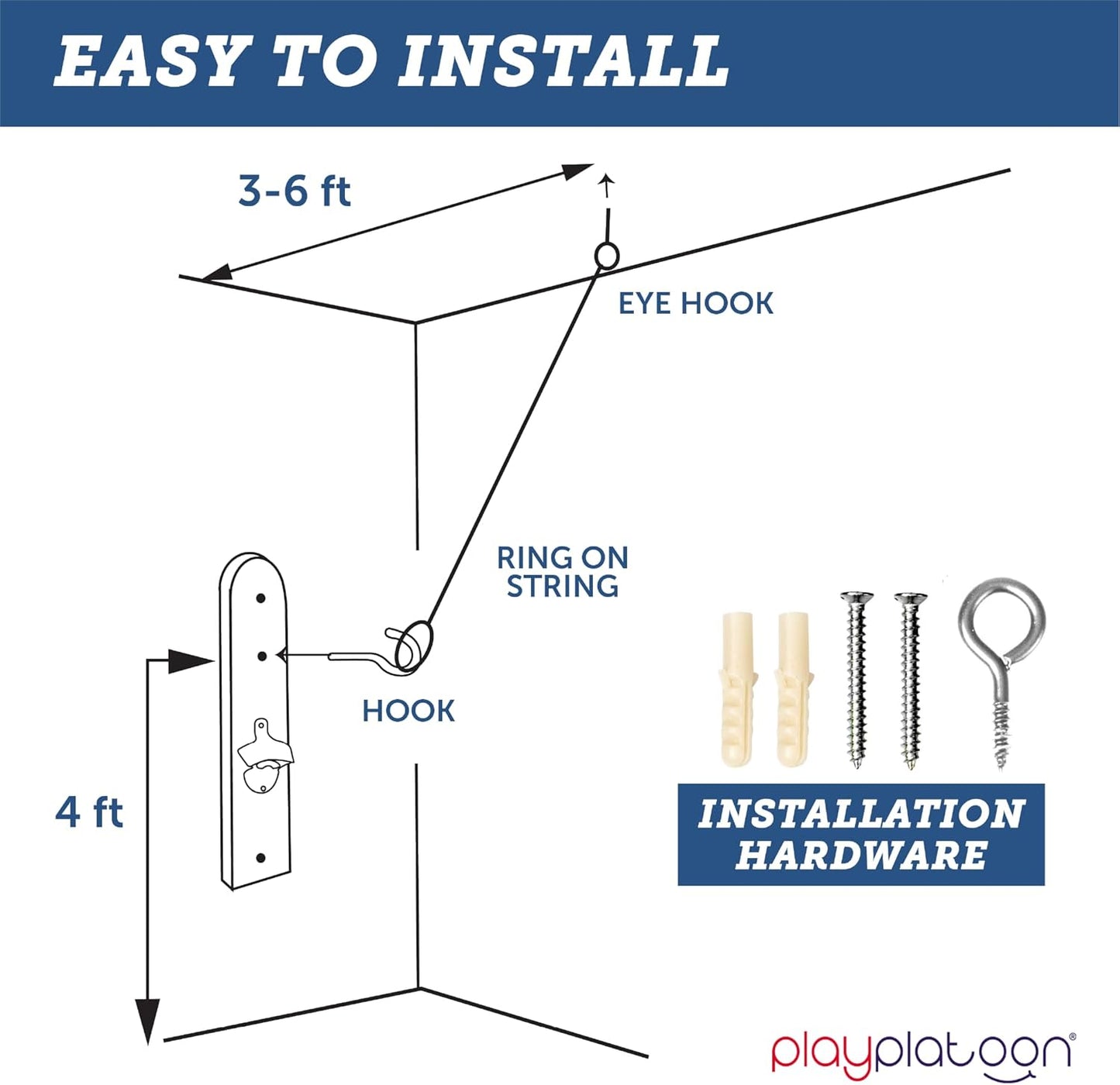 EASY TO INSTALL

3-6 ft

EYE HOOK

RING ON STRING

HOOK

4 ft

INSTALLATION HARDWARE

playplatoon®