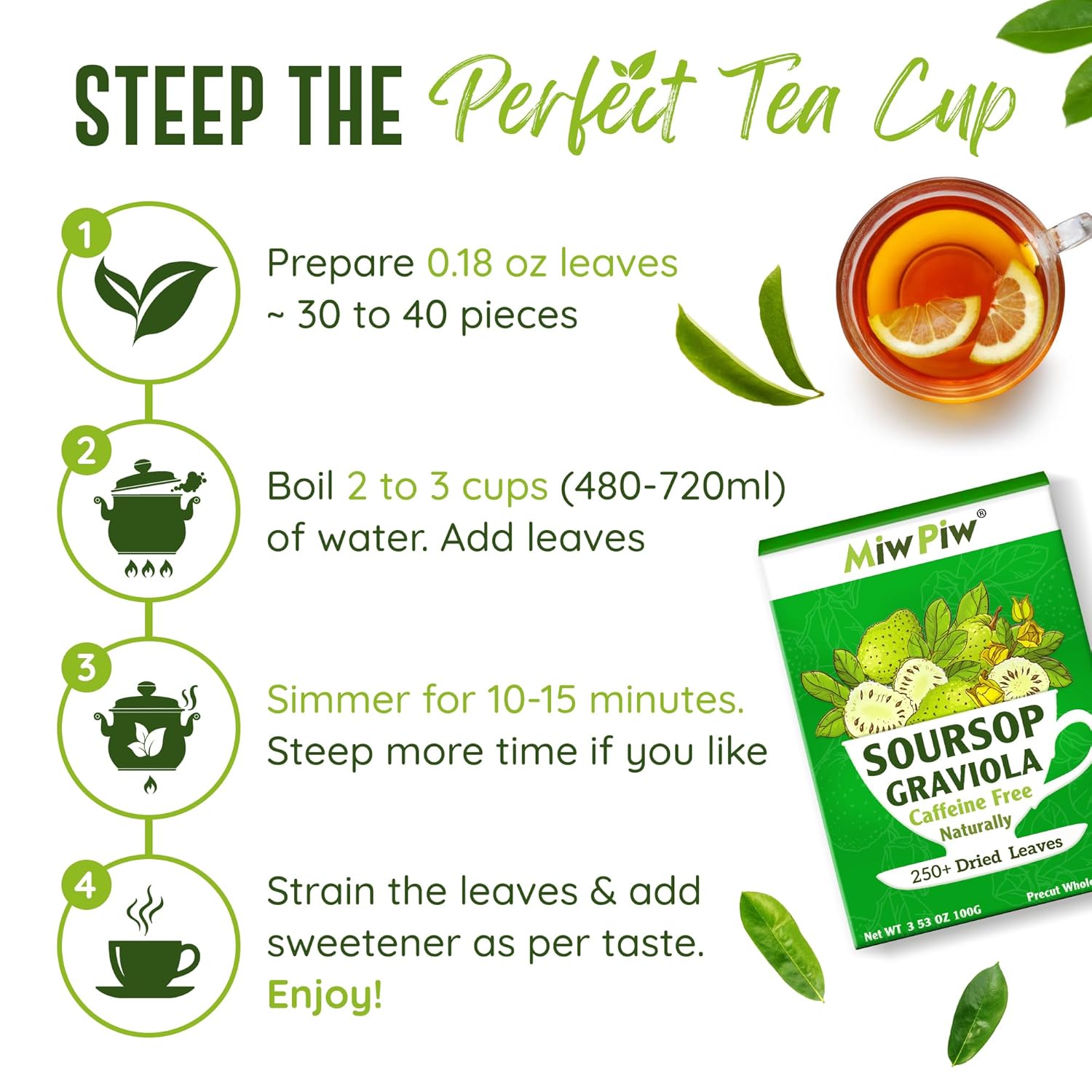 STEEP THE Perfect Tea Cup

1

Prepare 0.18 oz leaves ~ 30 to 40 pieces

2

Boil 2 to 3 cups (480-720ml) of water. Add leaves

3

Simmer for 10-15 minutes. Steep more time if you like

4

Strain the leaves & add sweetener as per taste. Enjoy!

MiwPiw®

SOURSOP GRAVIOLA

Caffeine Free Naturally

250+ Dried Leaves

Precut Whole

Net WT 3 53 OZ 100G