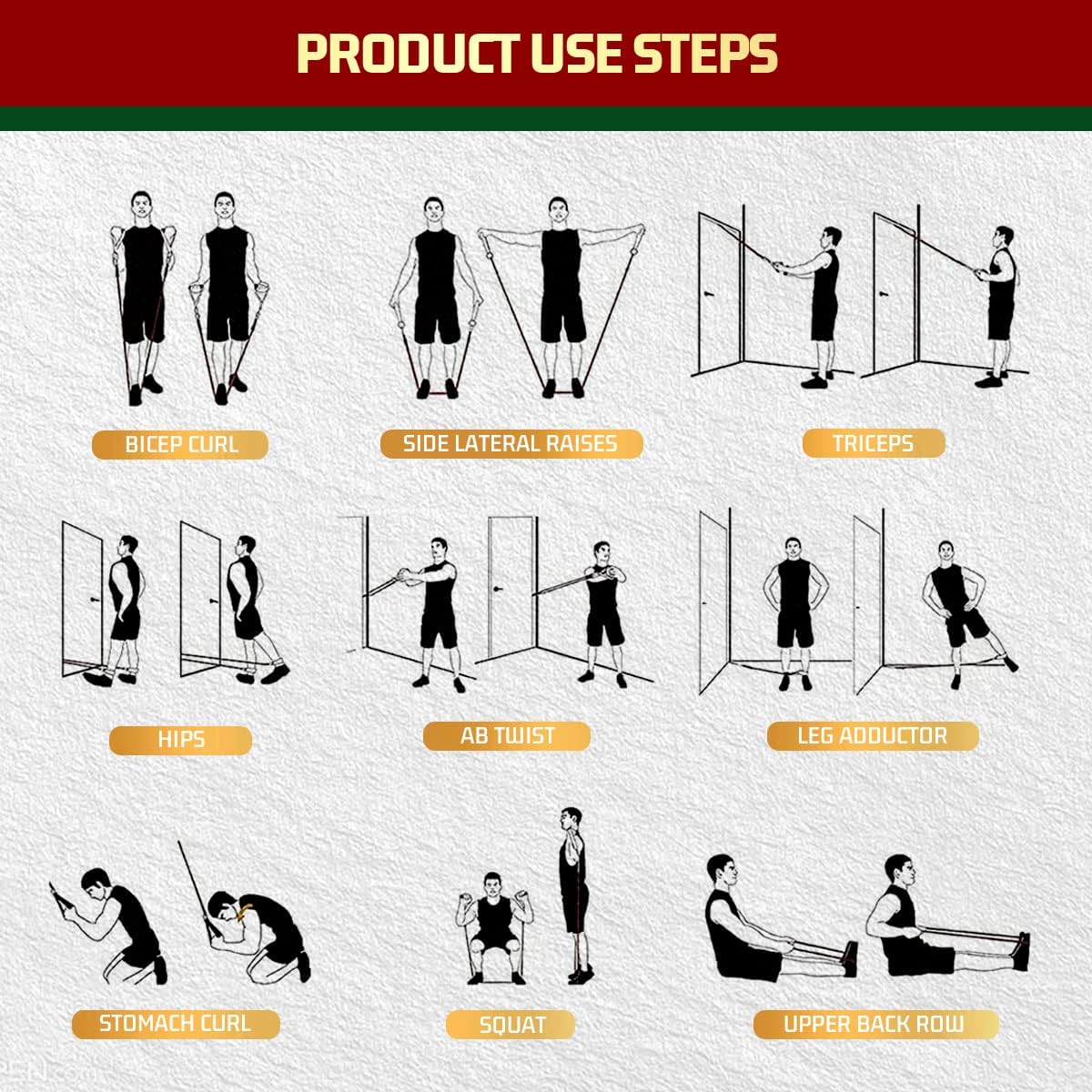 PRODUCT USE STEPS

BICEP CURL

SIDE LATERAL RAISES

TRICEPS

HIPS

AB TWIST

LEG ADDUCTOR

STOMACH CURL

SQUAT

UPPER BACK ROW