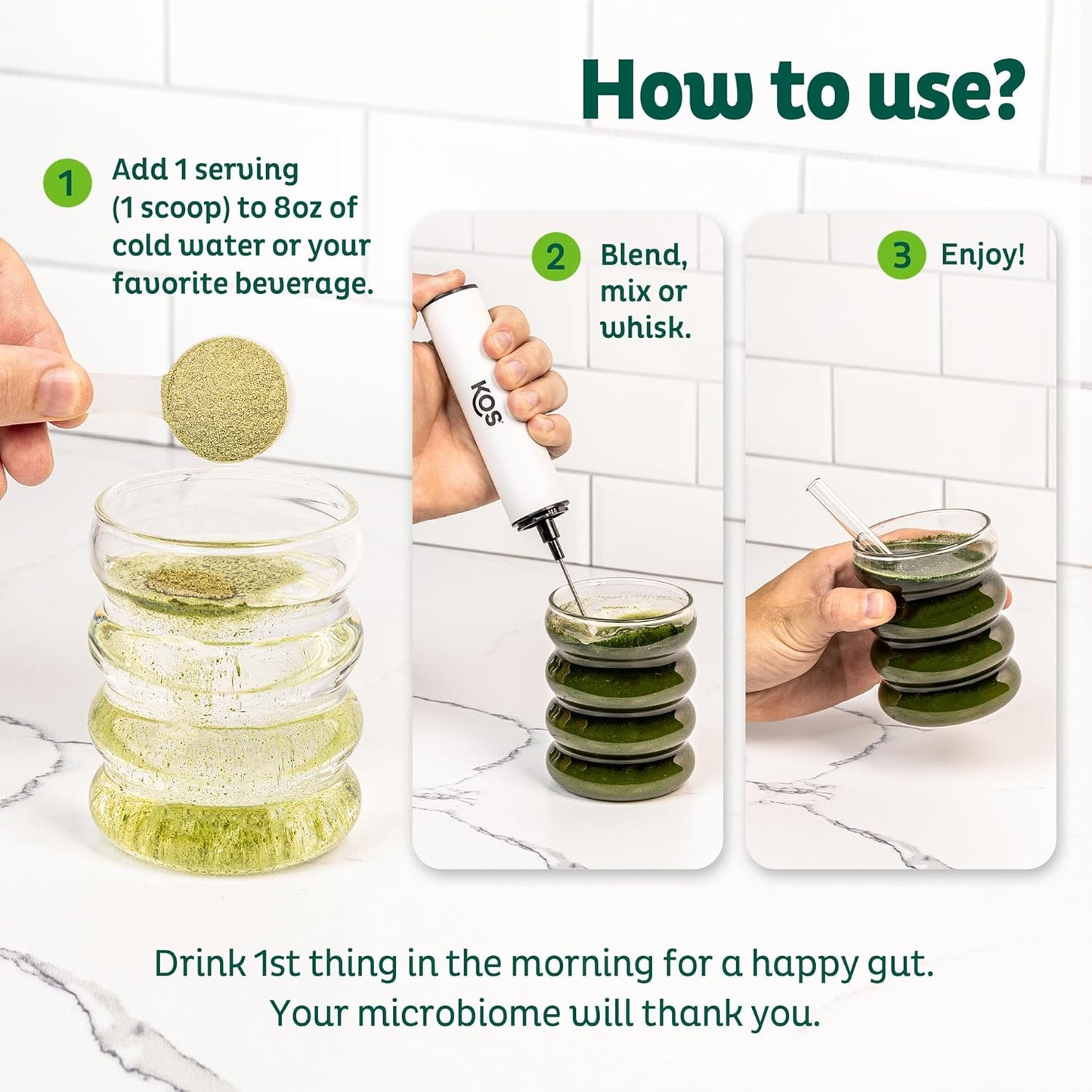 How to use?

1 Add 1 serving (1 scoop) to 8oz of cold water or your favorite beverage.

2 Blend, mix or whisk.

KOS

3 Enjoy!

Drink 1st thing in the morning for a happy gut. Your microbiome will thank you.