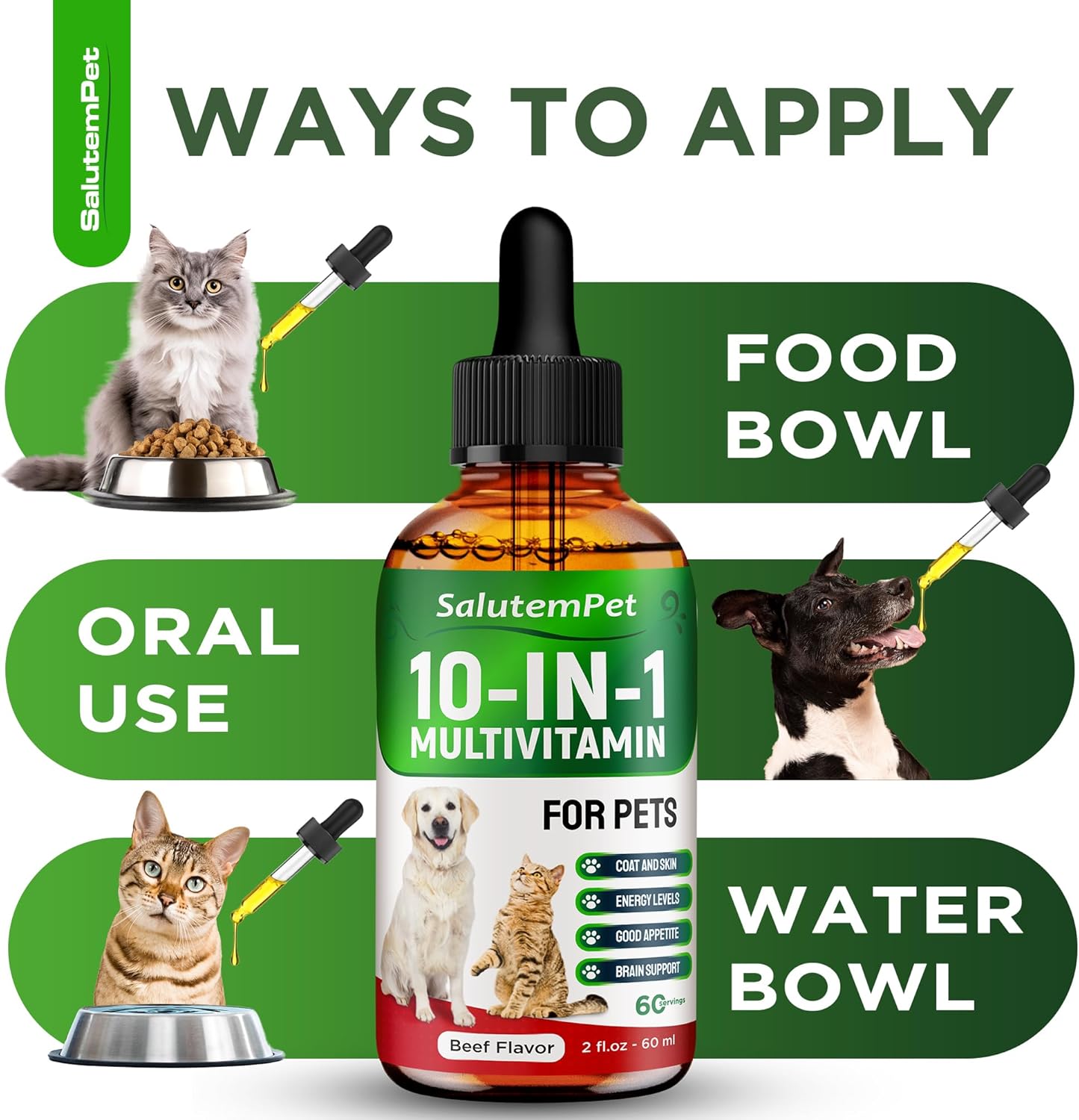 SalutemPet

WAYS TO APPLY

FOOD BOWL

ORAL USE

WATER BOWL

SalutemPet

10-IN-1 MULTIVITAMIN

FOR PETS

COAT AND SKIN

ENERGY LEVELS

GOOD APPETITE

BRAIN SUPPORT

60 servings

Beef Flavor

2 fl.oz - 60 ml