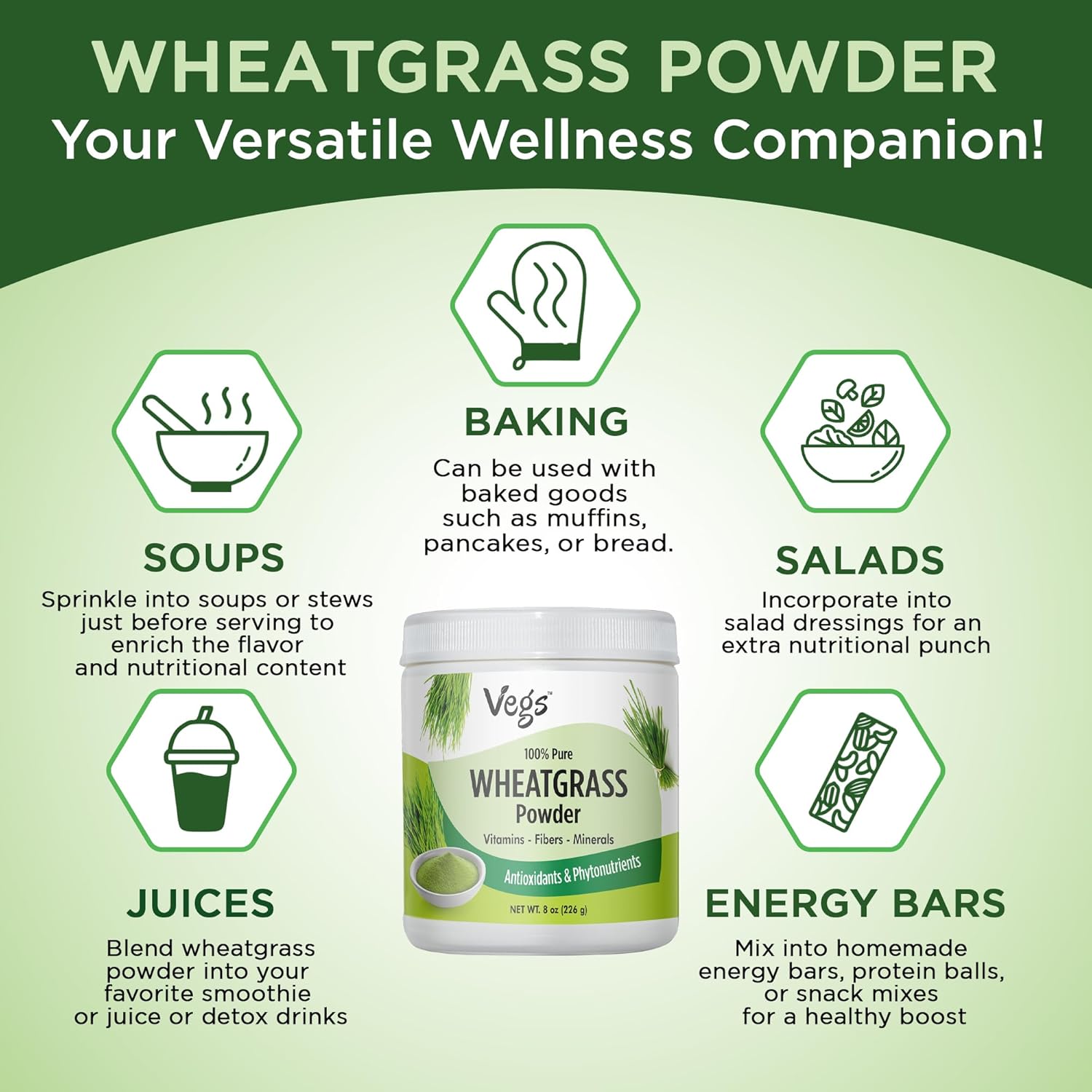 WHEATGRASS POWDER
Your Versatile Wellness Companion!

BAKING
Can be used with baked goods such as muffins, pancakes, or bread.

SOUPS
Sprinkle into soups or stews just before serving to enrich the flavor and nutritional content

SALADS
Incorporate into salad dressings for an extra nutritional punch

Vegs™
100% Pure
WHEATGRASS
Powder
Vitamins - Fibers - Minerals
Antioxidants & Phytonutrients
NET WT. 8 oz (226 g)

JUICES
Blend wheatgrass powder into your favorite smoothie or juice or detox drinks

ENERGY BARS
Mix into homemade energy bars, protein balls, or snack mixes for a healthy boost