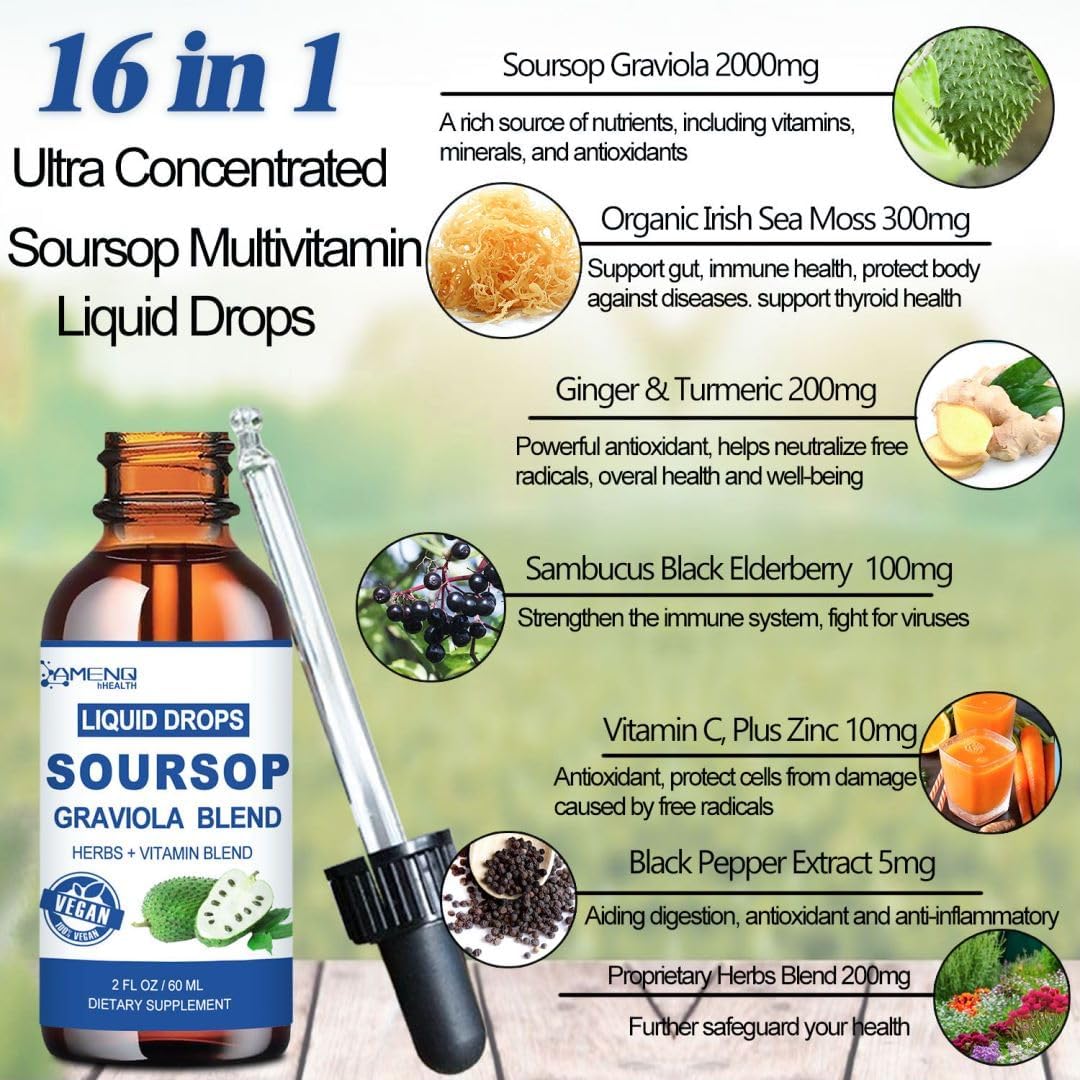 16 in 1
Ultra Concentrated
Soursop Multivitamin
Liquid Drops

AMENQ HEALTH
LIQUID DROPS
SOURSOP
GRAVIOLA BLEND
HERBS + VITAMIN BLEND
VEGAN
100% VEGAN
2 FL OZ / 60 ML
DIETARY SUPPLEMENT

Soursop Graviola 2000mg
A rich source of nutrients, including vitamins, minerals, and antioxidants

Organic Irish Sea Moss 300mg
Support gut, immune health, protect body against diseases. support thyroid health

Ginger & Turmeric 200mg
Powerful antioxidant, helps neutralize free radicals, overal health and well-being

Sambucus Black Elderberry 100mg
Strengthen the immune system, fight for viruses

Vitamin C, Plus Zinc 10mg
Antioxidant, protect cells from damage caused by free radicals

Black Pepper Extract 5mg
Aiding digestion, antioxidant and anti-inflammatory

Proprietary Herbs Blend 200mg
Further safeguard your health