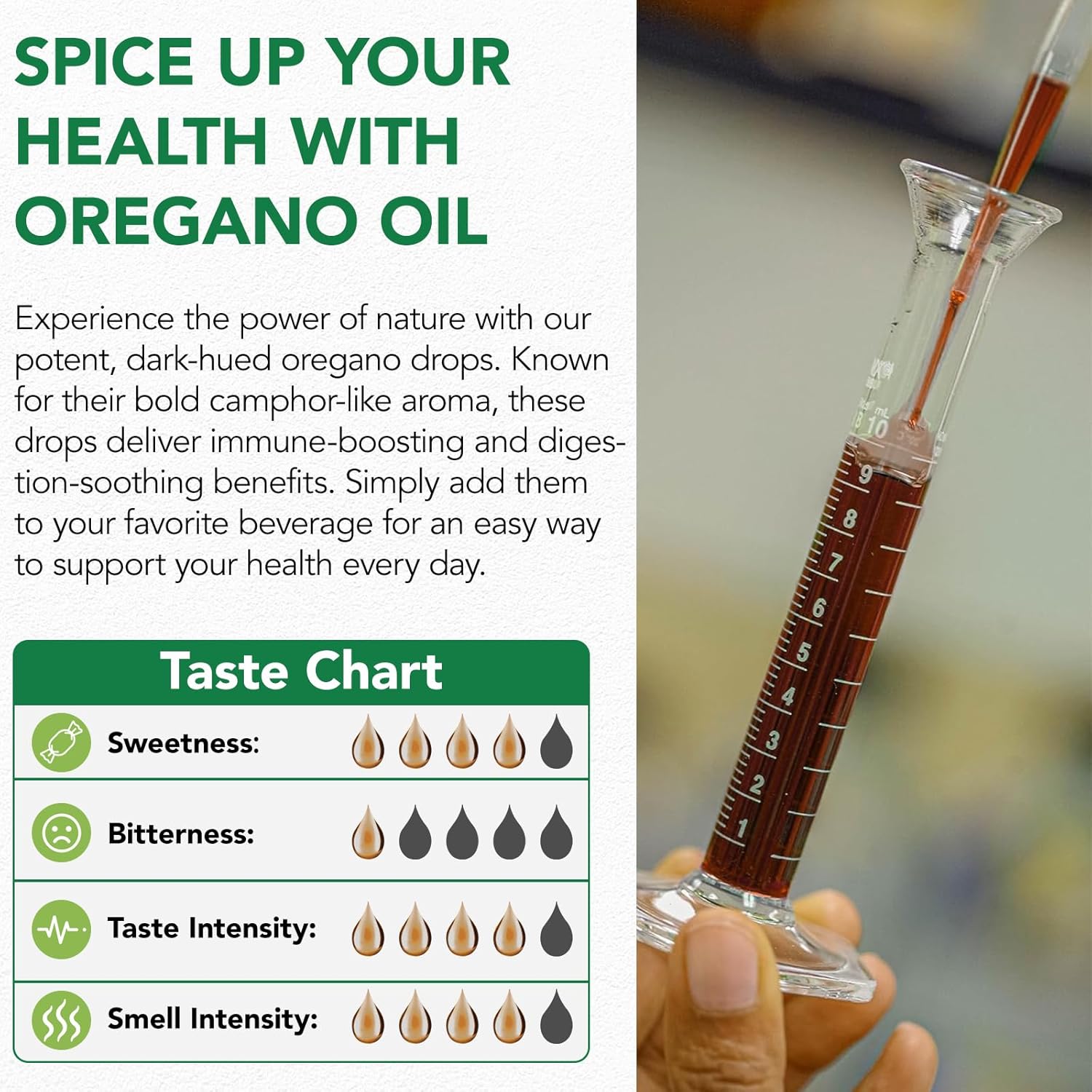 SPICE UP YOUR HEALTH WITH OREGANO OIL

Experience the power of nature with our potent, dark-hued oregano drops. Known for their bold camphor-like aroma, these drops deliver immune-boosting and digestion-soothing benefits. Simply add them to your favorite beverage for an easy way to support your health every day.

Taste Chart

Sweetness:

Bitterness:

Taste Intensity:

Smell Intensity:

mL 10 9 8 7 6 5 4 3 2 1