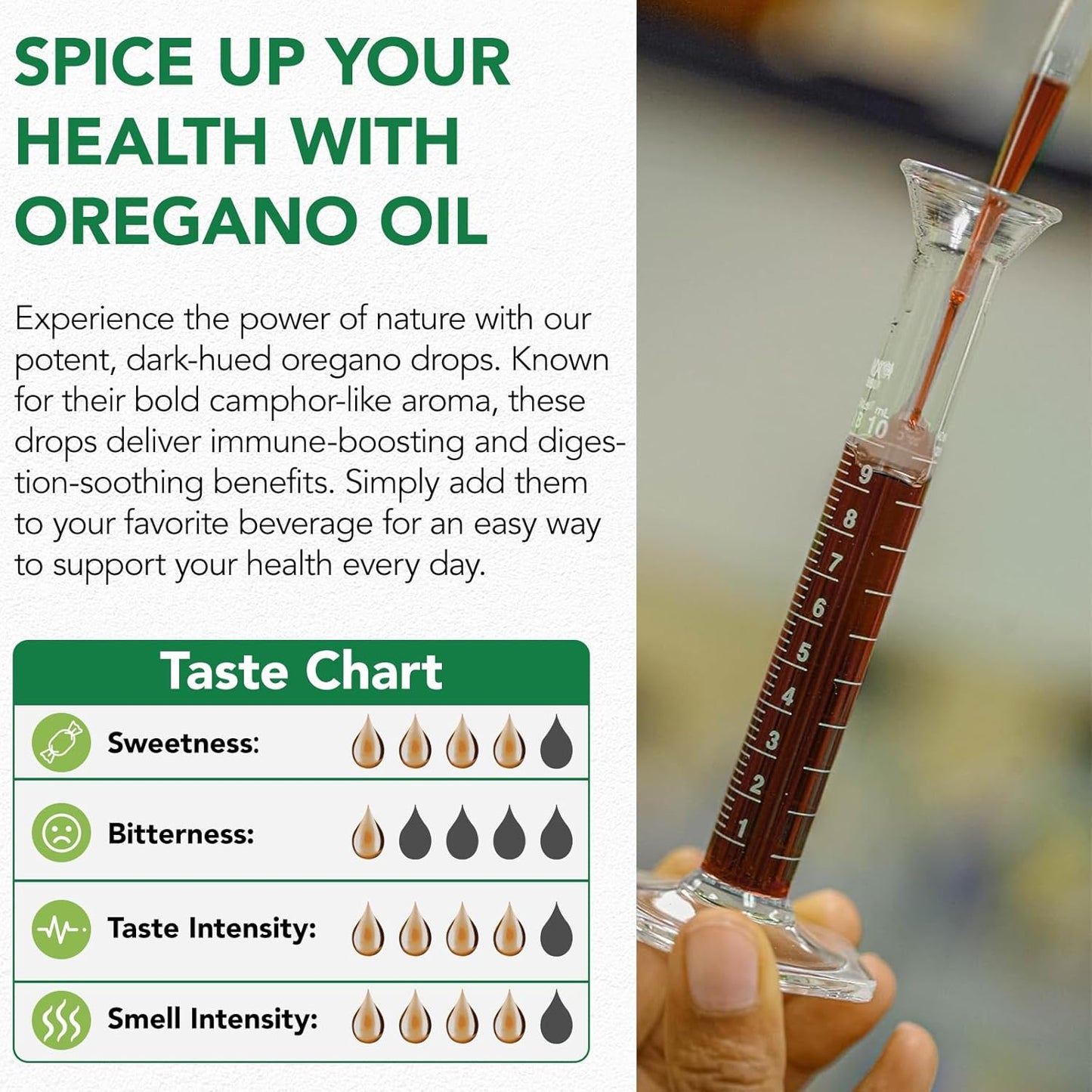 SPICE UP YOUR HEALTH WITH OREGANO OIL

Experience the power of nature with our potent, dark-hued oregano drops. Known for their bold camphor-like aroma, these drops deliver immune-boosting and digestion-soothing benefits. Simply add them to your favorite beverage for an easy way to support your health every day.

Taste Chart

Sweetness:

Bitterness:

Taste Intensity:

Smell Intensity:

mL
10
9
8
7
6
5
4
3
2
1