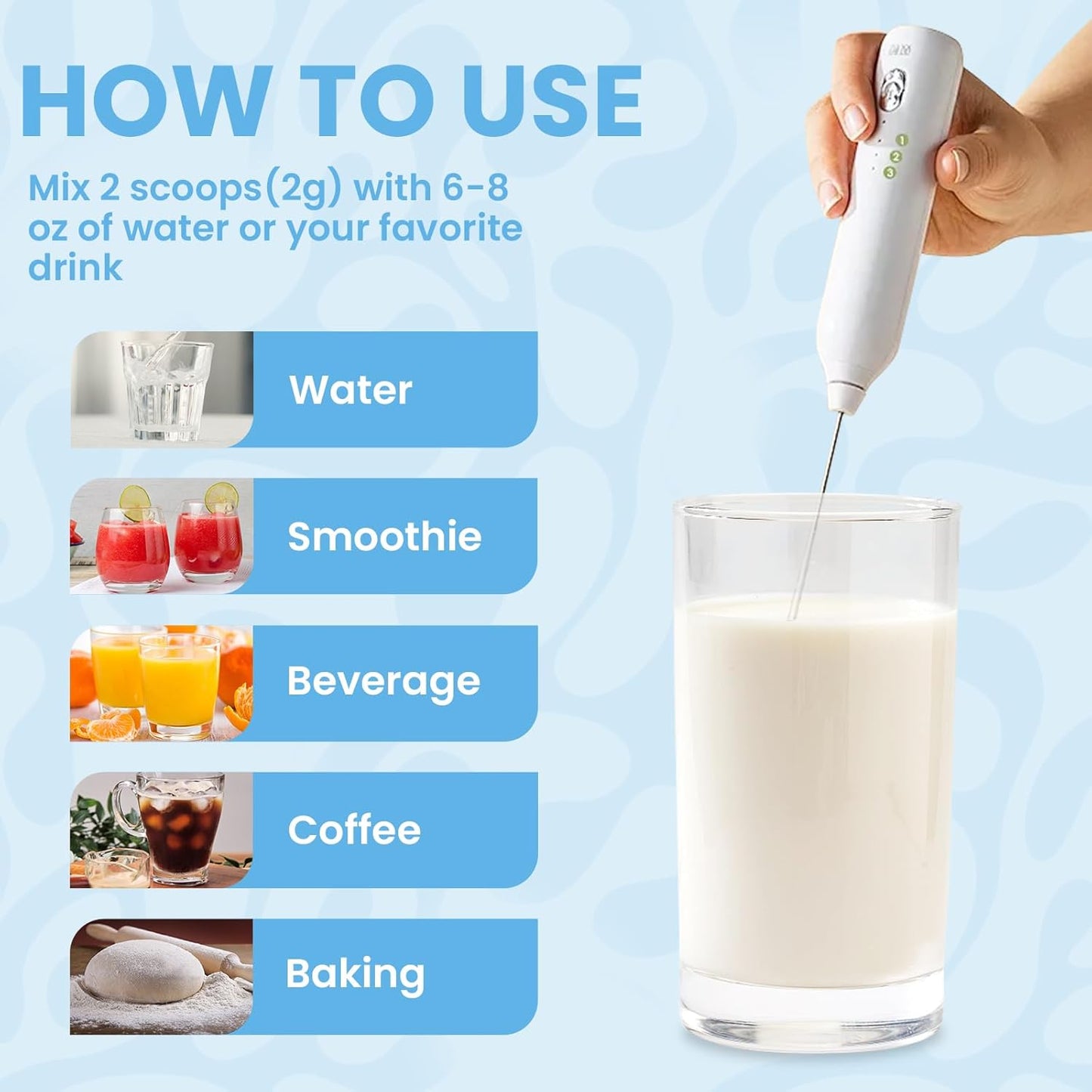 HOW TO USE

Mix 2 scoops(2g) with 6-8 oz of water or your favorite drink

Water

Smoothie

Beverage

Coffee

Baking

1
2
3