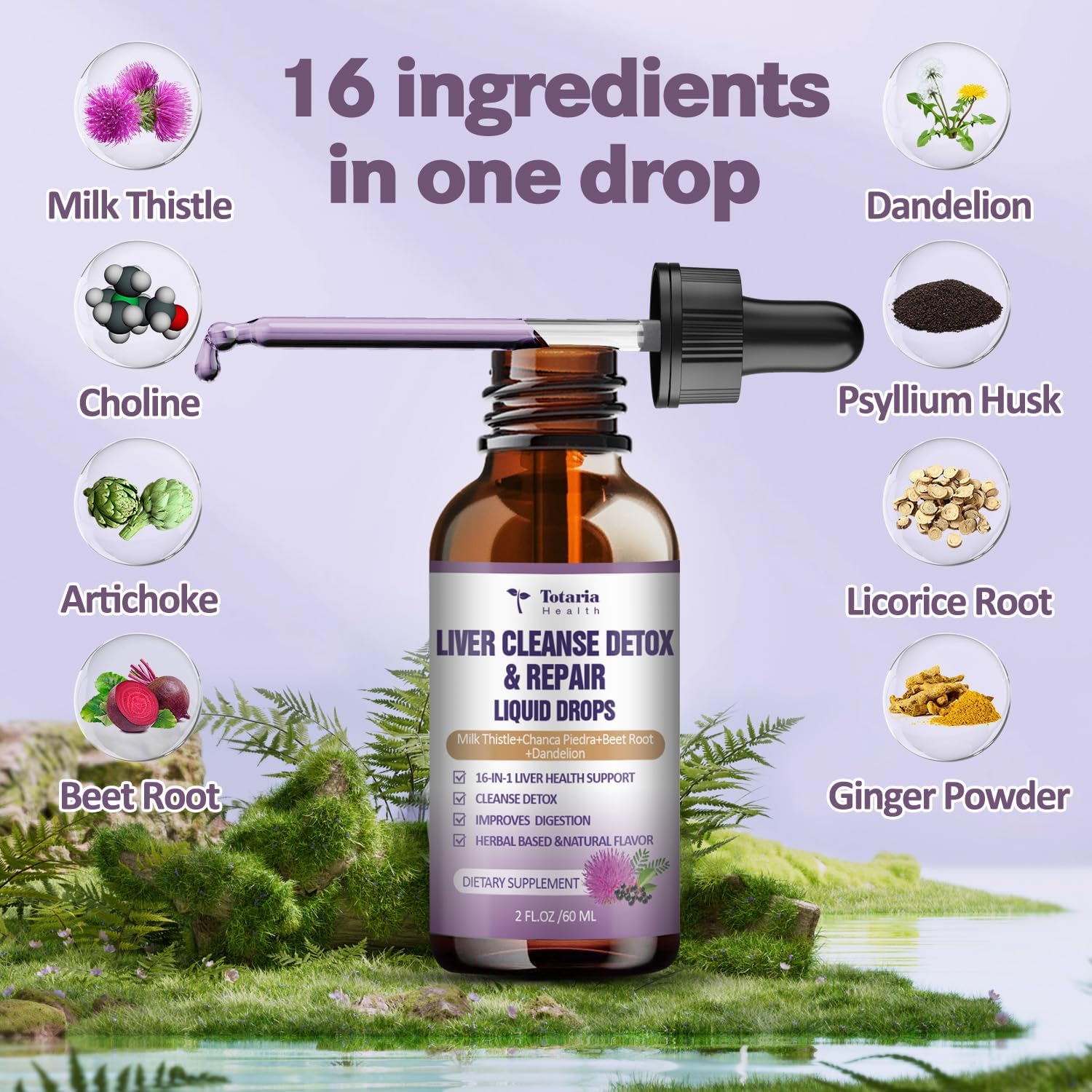 16 ingredients in one drop

Milk Thistle

Choline

Artichoke

Beet Root

Dandelion

Psyllium Husk

Licorice Root

Ginger Powder

Totaria Health

LIVER CLEANSE DETOX & REPAIR

LIQUID DROPS

Milk Thistle+Chanca Piedra+Beet Root +Dandelion

16-IN-1 LIVER HEALTH SUPPORT

CLEANSE DETOX

IMPROVES DIGESTION

HERBAL BASED &NATURAL FLAVOR

DIETARY SUPPLEMENT

2 FL.OZ /60 ML