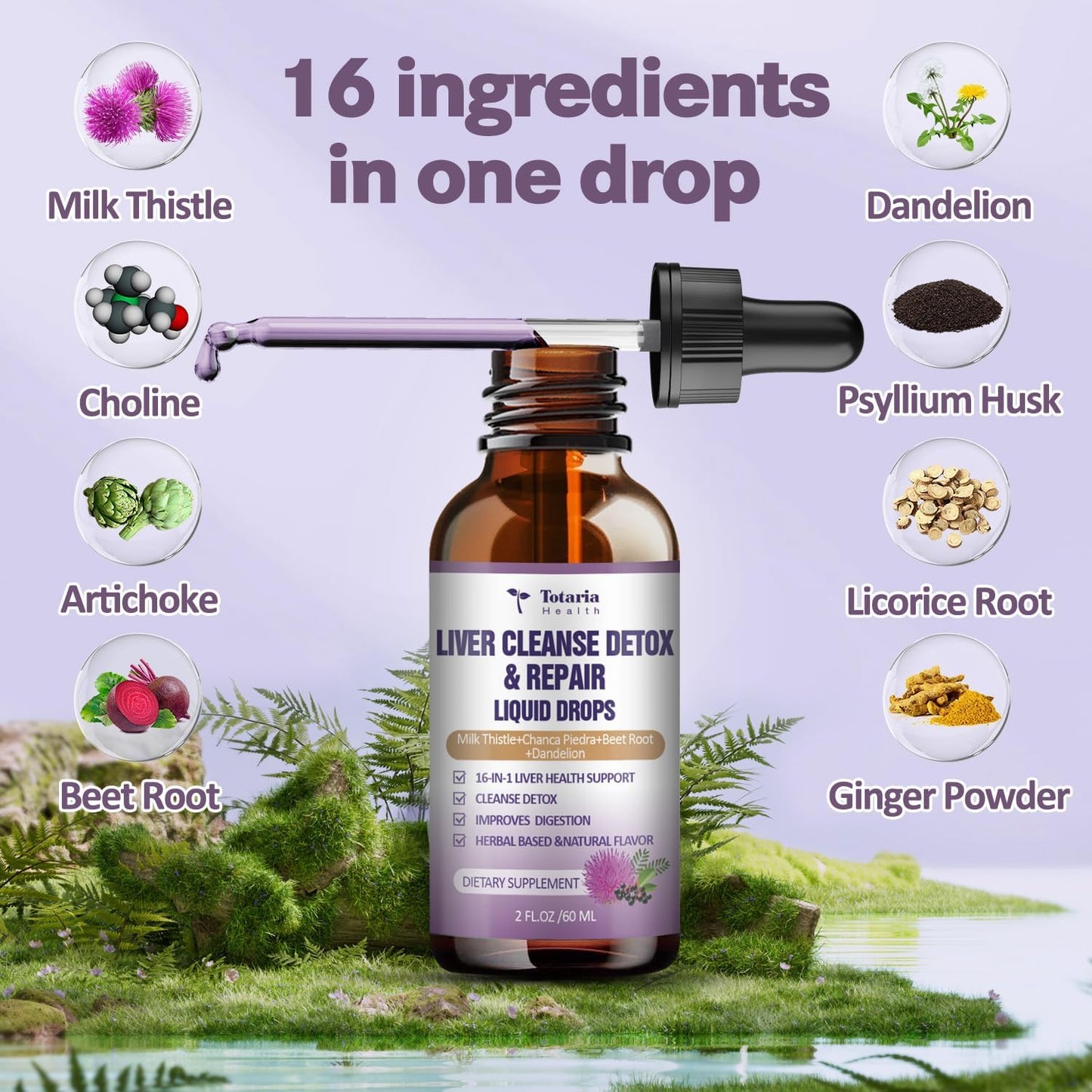 16 ingredients in one drop

Milk Thistle

Choline

Artichoke

Beet Root

Dandelion

Psyllium Husk

Licorice Root

Ginger Powder

Totaria Health

LIVER CLEANSE DETOX & REPAIR LIQUID DROPS

Milk Thistle+Chanca Piedra+Beet Root +Dandelion

16-IN-1 LIVER HEALTH SUPPORT
CLEANSE DETOX
IMPROVES DIGESTION
HERBAL BASED &NATURAL FLAVOR

DIETARY SUPPLEMENT

2 FL.OZ /60 ML