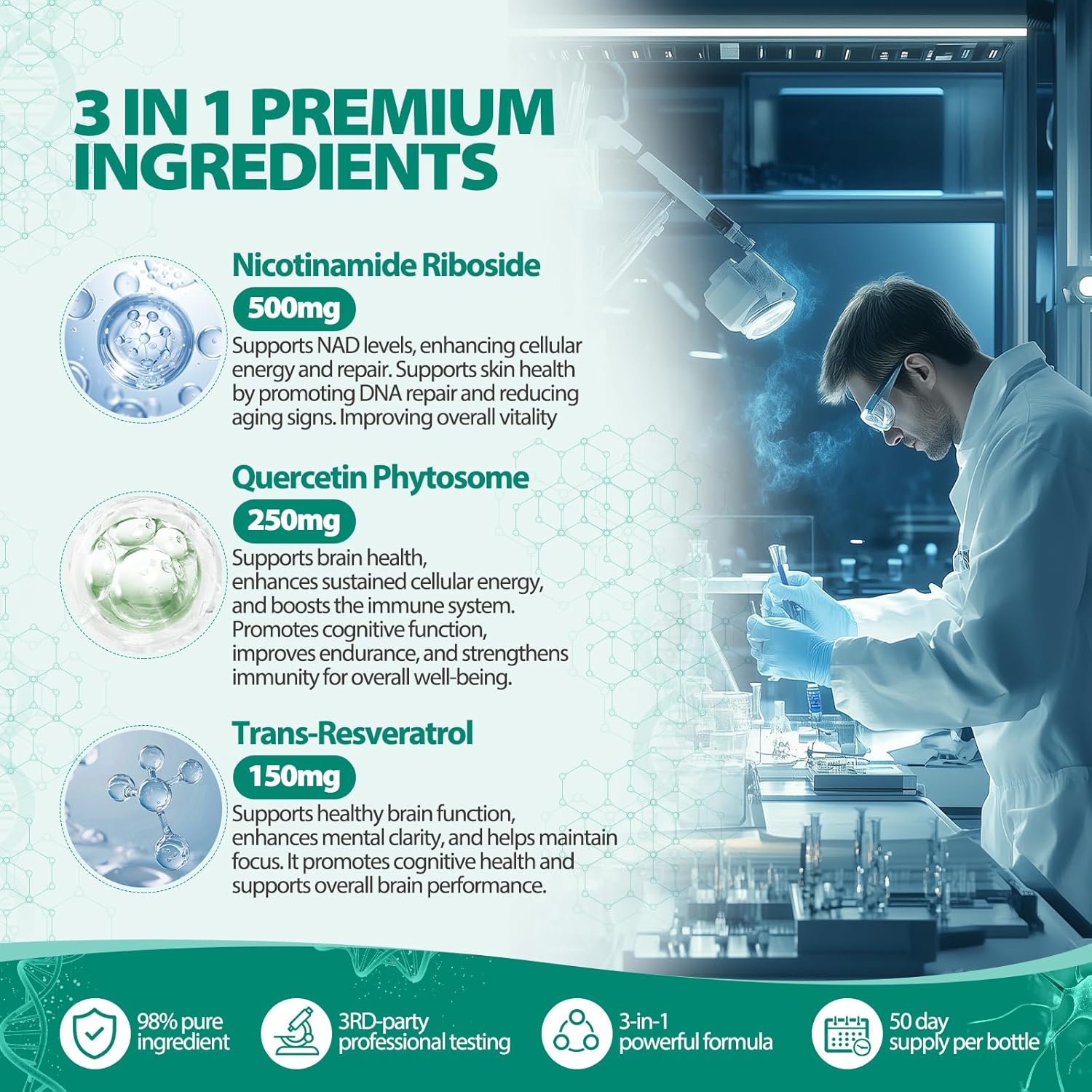 3 IN 1 PREMIUM INGREDIENTS

Nicotinamide Riboside

500mg

Supports NAD levels, enhancing cellular energy and repair. Supports skin health by promoting DNA repair and reducing aging signs. Improving overall vitality

Quercetin Phytosome

250mg

Supports brain health, enhances sustained cellular energy, and boosts the immune system. Promotes cognitive function, improves endurance, and strengthens immunity for overall well-being.

Trans-Resveratrol

150mg

Supports healthy brain function, enhances mental clarity, and helps maintain focus. It promotes cognitive health and supports overall brain performance.

98% pure ingredient

3RD-party professional testing

3-in-1 powerful formula

50 day supply per bottle