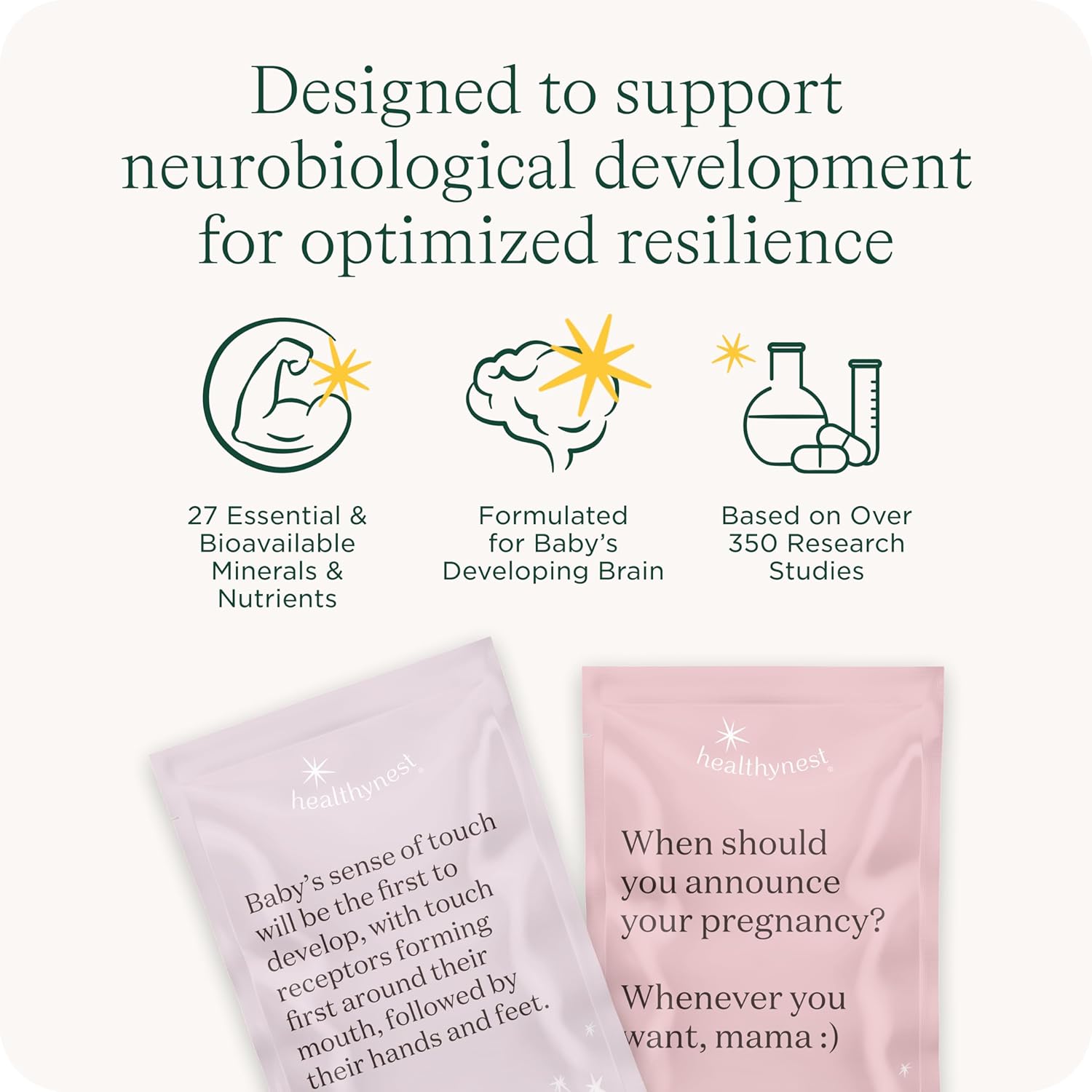 Designed to support neurobiological development for optimized resilience

27 Essential & Bioavailable Minerals & Nutrients

Formulated for Baby's Developing Brain

Based on Over 350 Research Studies

healthynest

Baby's sense of touch will be the first to develop, with touch receptors forming first around their mouth, followed by their hands and feet.

healthynest

When should you announce your pregnancy?

Whenever you want, mama :)