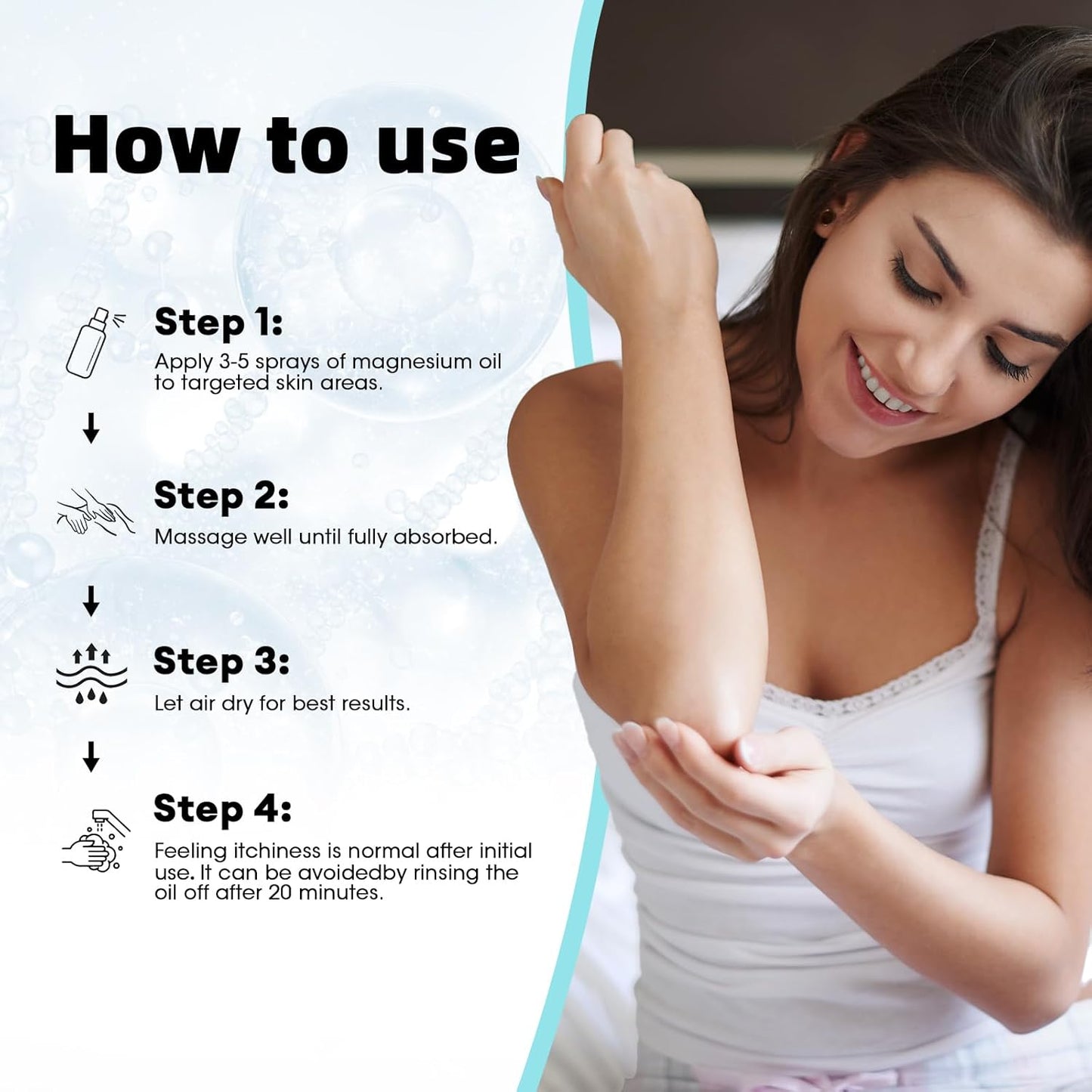 How to use

Step 1:
Apply 3-5 sprays of magnesium oil to targeted skin areas.

Step 2:
Massage well until fully absorbed.

Step 3:
Let air dry for best results.

Step 4:
Feeling itchiness is normal after initial use. It can be avoidedby rinsing the oil off after 20 minutes.