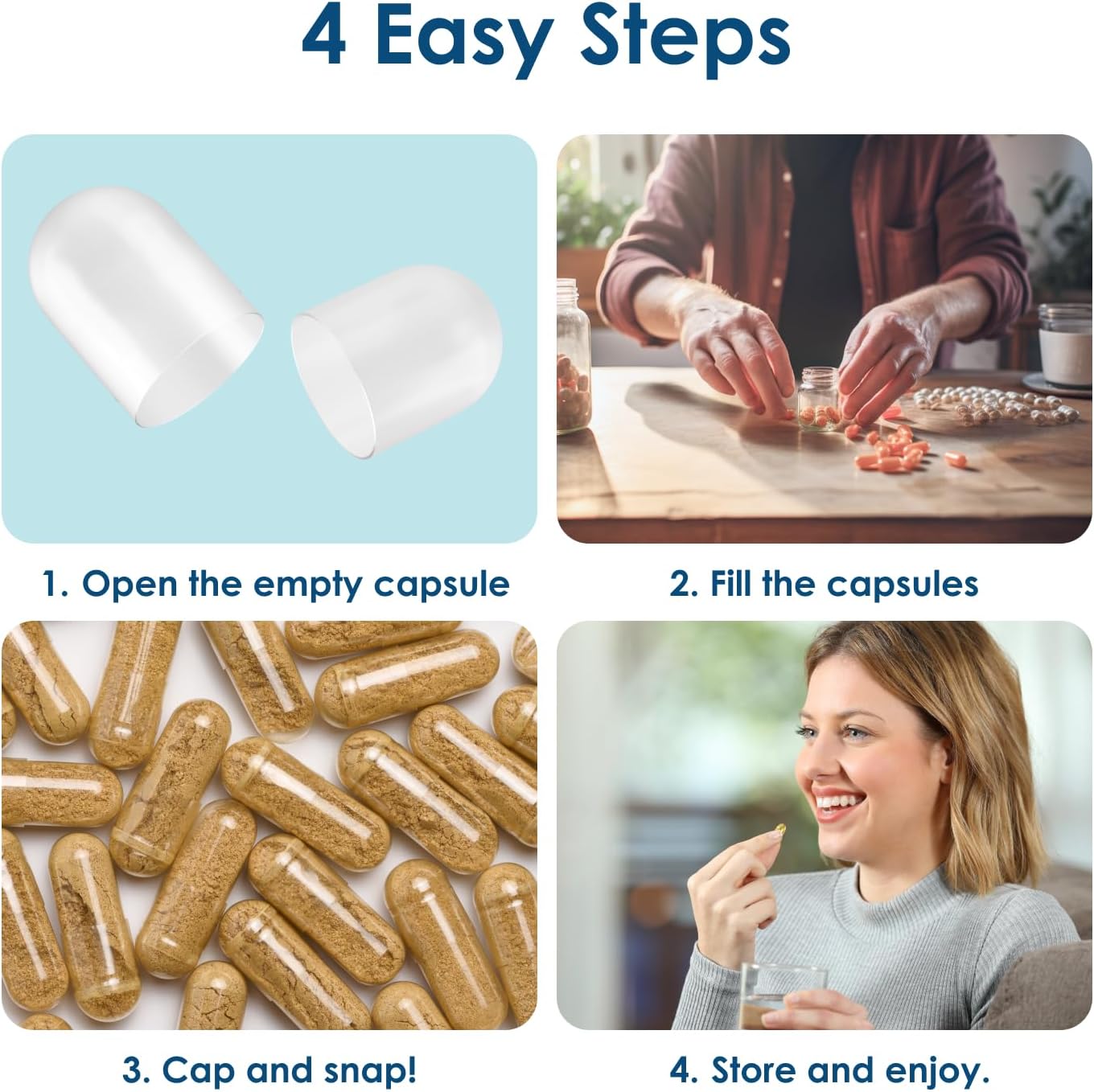 4 Easy Steps

1. Open the empty capsule

2. Fill the capsules

3. Cap and snap!

4. Store and enjoy.