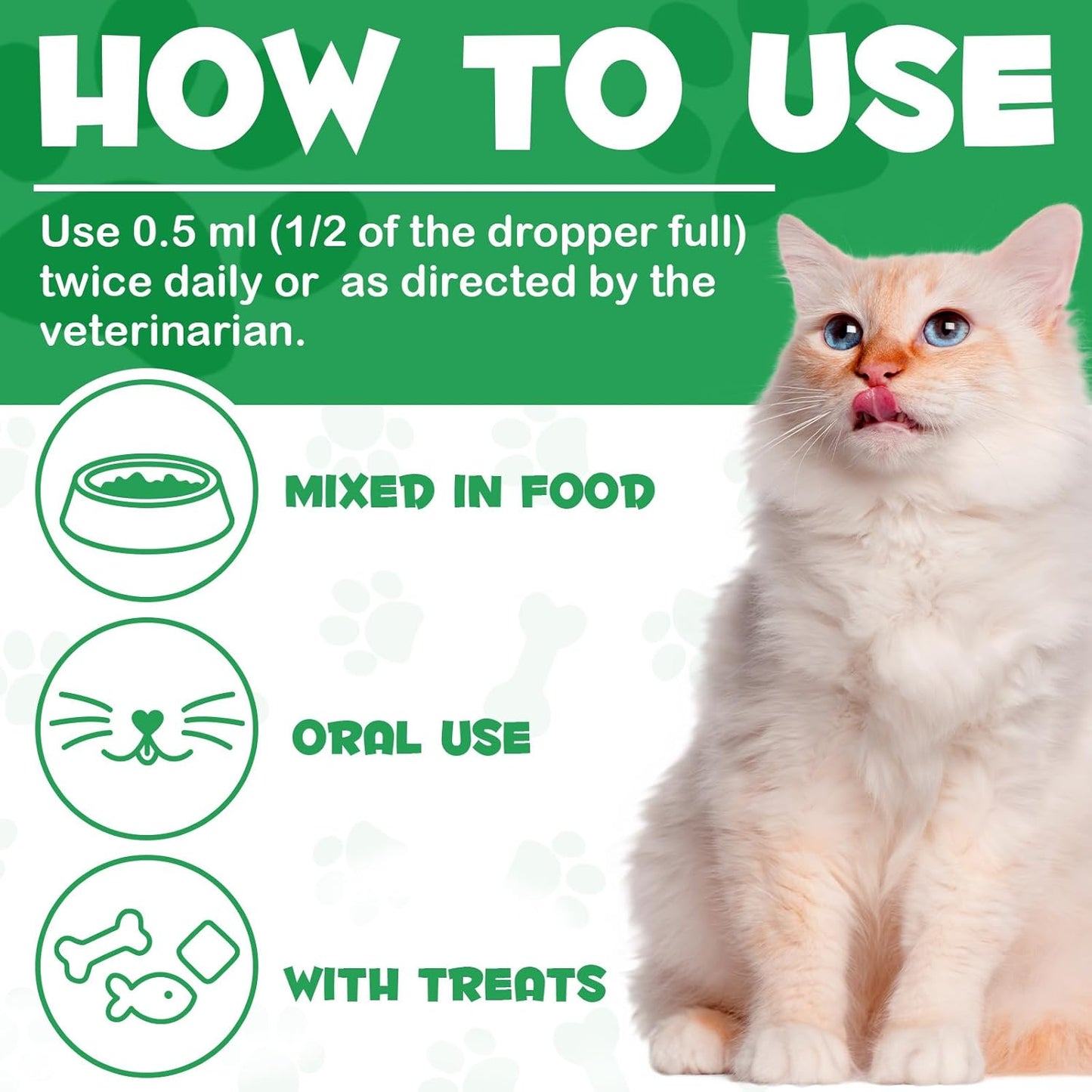 HOW TO USE

Use 0.5 ml (1/2 of the dropper full) twice daily or as directed by the veterinarian.

MIXED IN FOOD

ORAL USE

WITH TREATS