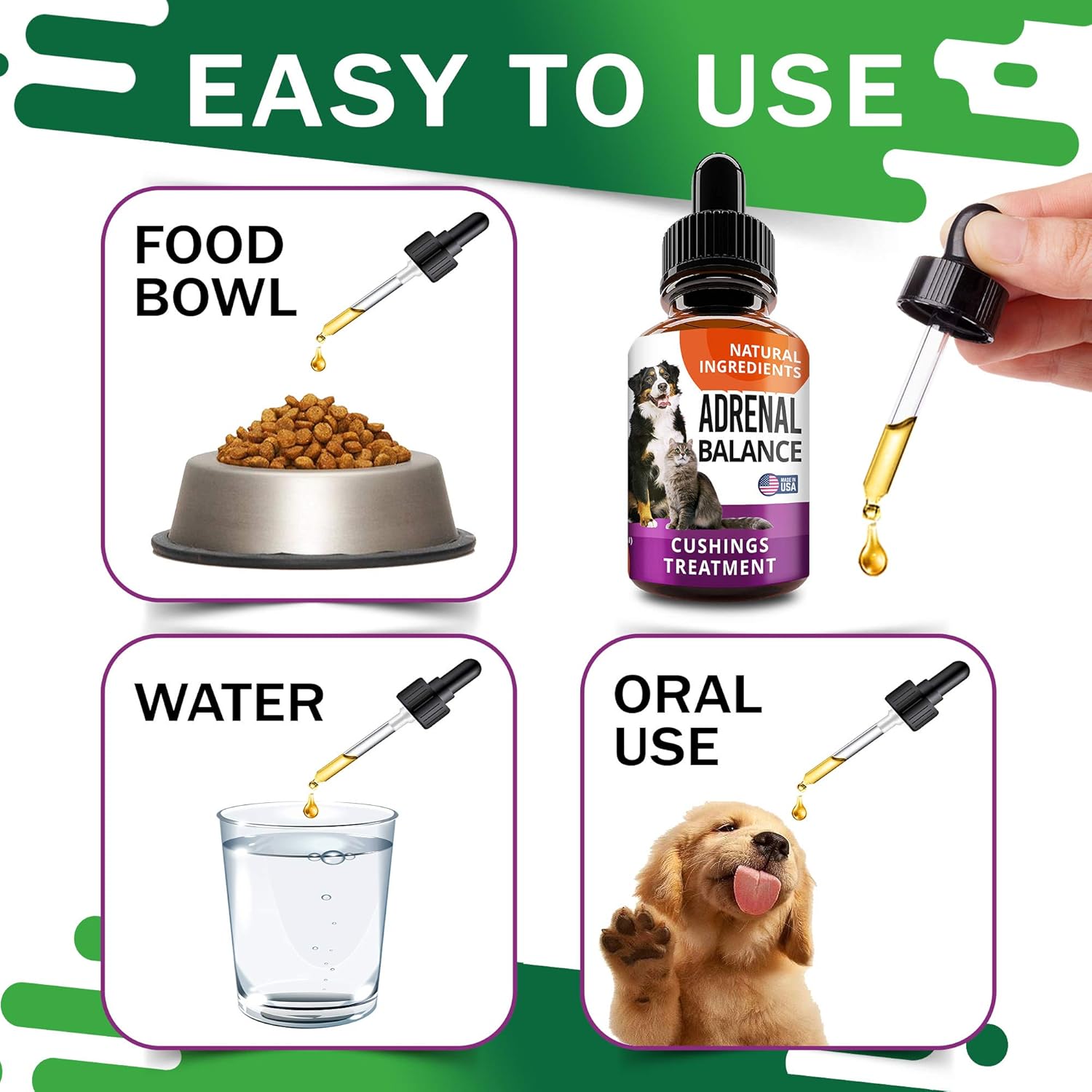 EASY TO USE

FOOD BOWL

NATURAL INGREDIENTS

ADRENAL BALANCE

MADE IN USA

CUSHINGS TREATMENT

WATER

ORAL USE