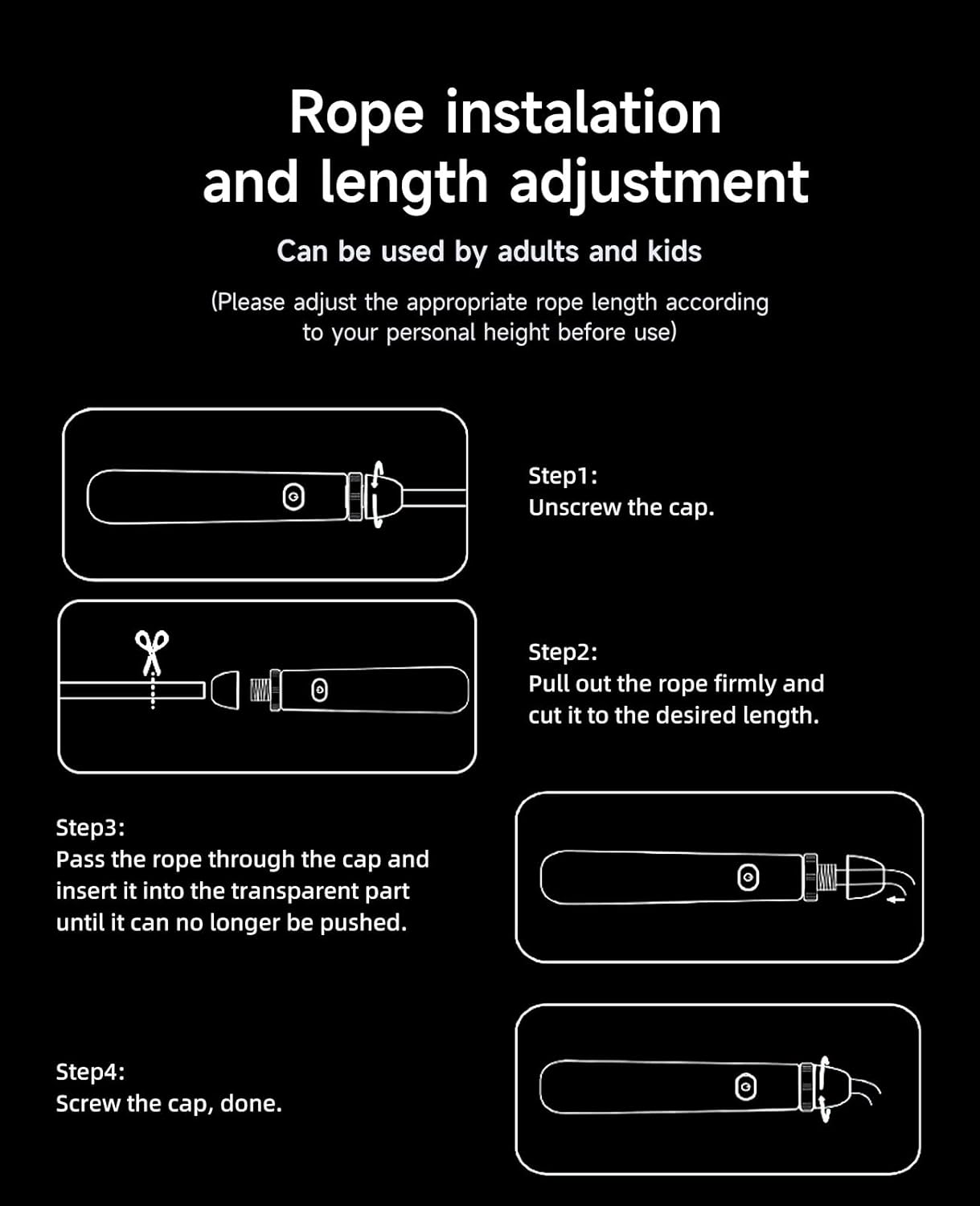 Rope instalation and length adjustment

Can be used by adults and kids

(Please adjust the appropriate rope length according to your personal height before use)

Step1:
Unscrew the cap.

Step2:
Pull out the rope firmly and cut it to the desired length.

Step3:
Pass the rope through the cap and insert it into the transparent part until it can no longer be pushed.

Step4:
Screw the cap, done.