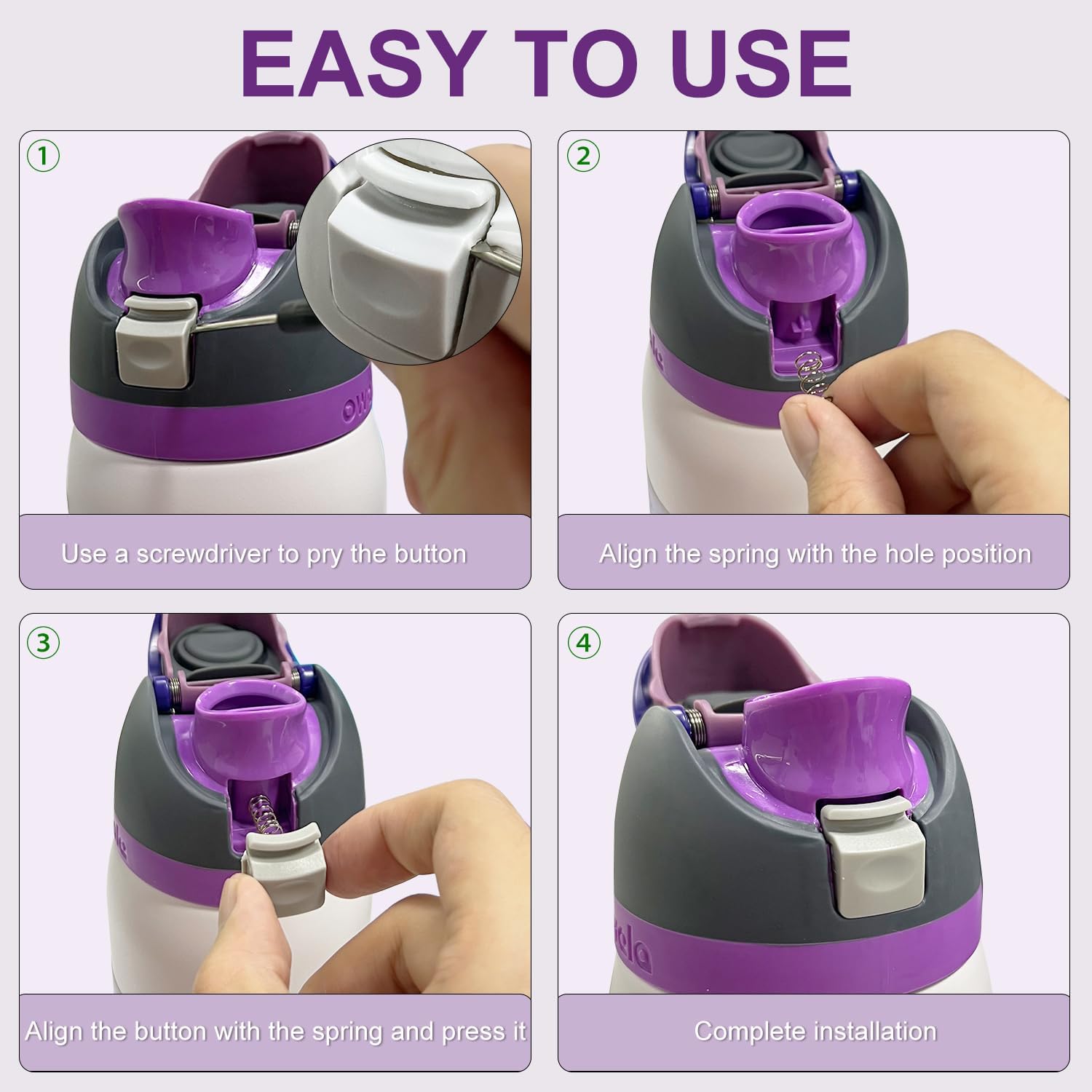 EASY TO USE

①

Use a screwdriver to pry the button

②

Align the spring with the hole position

③

Align the button with the spring and press it

④

Complete installation