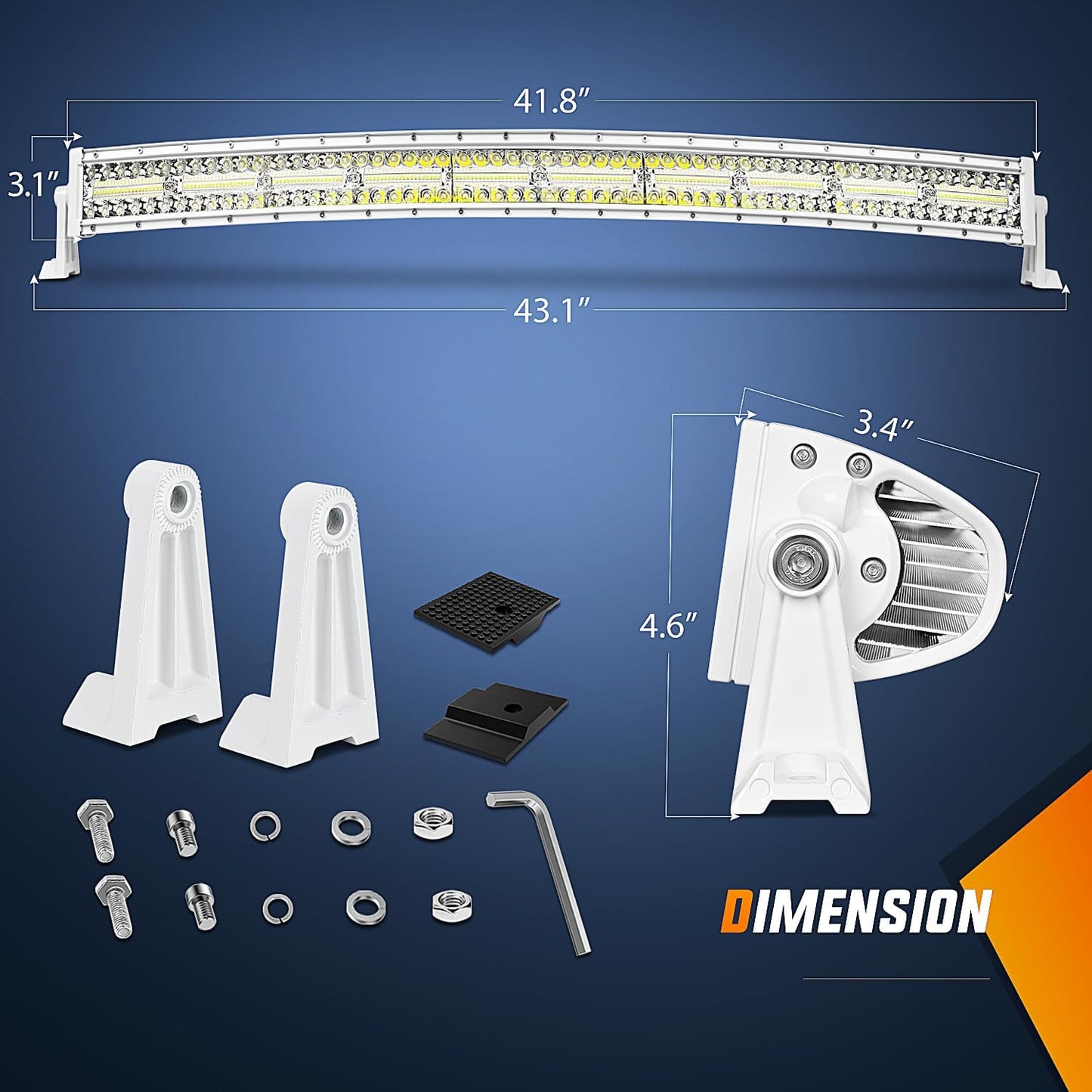 41.8″

3.1″

43.1″

3.4″

4.6″

DIMENSION