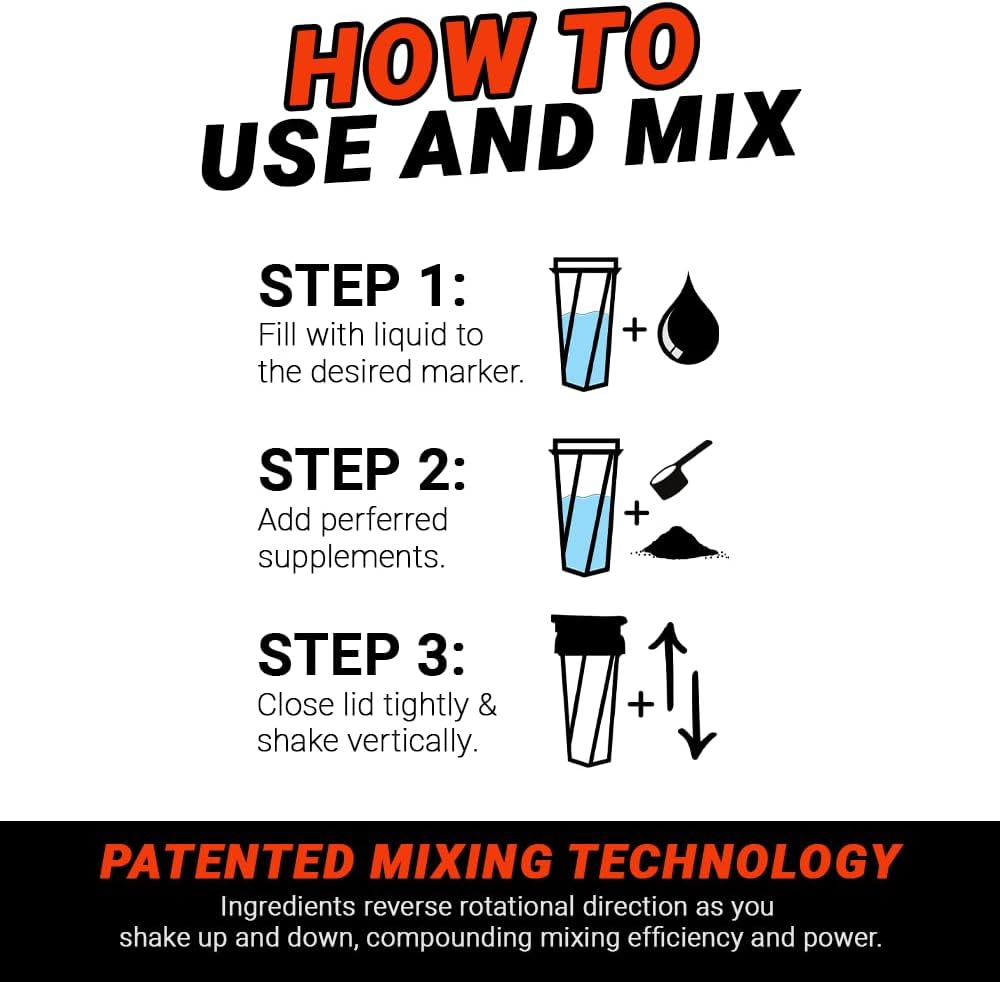 HOW TO
USE AND MIX

STEP 1:
Fill with liquid to the desired marker.

+

STEP 2:
Add perferred supplements.

+

STEP 3:
Close lid tightly & shake vertically.

+

PATENTED MIXING TECHNOLOGY
Ingredients reverse rotational direction as you shake up and down, compounding mixing efficiency and power.