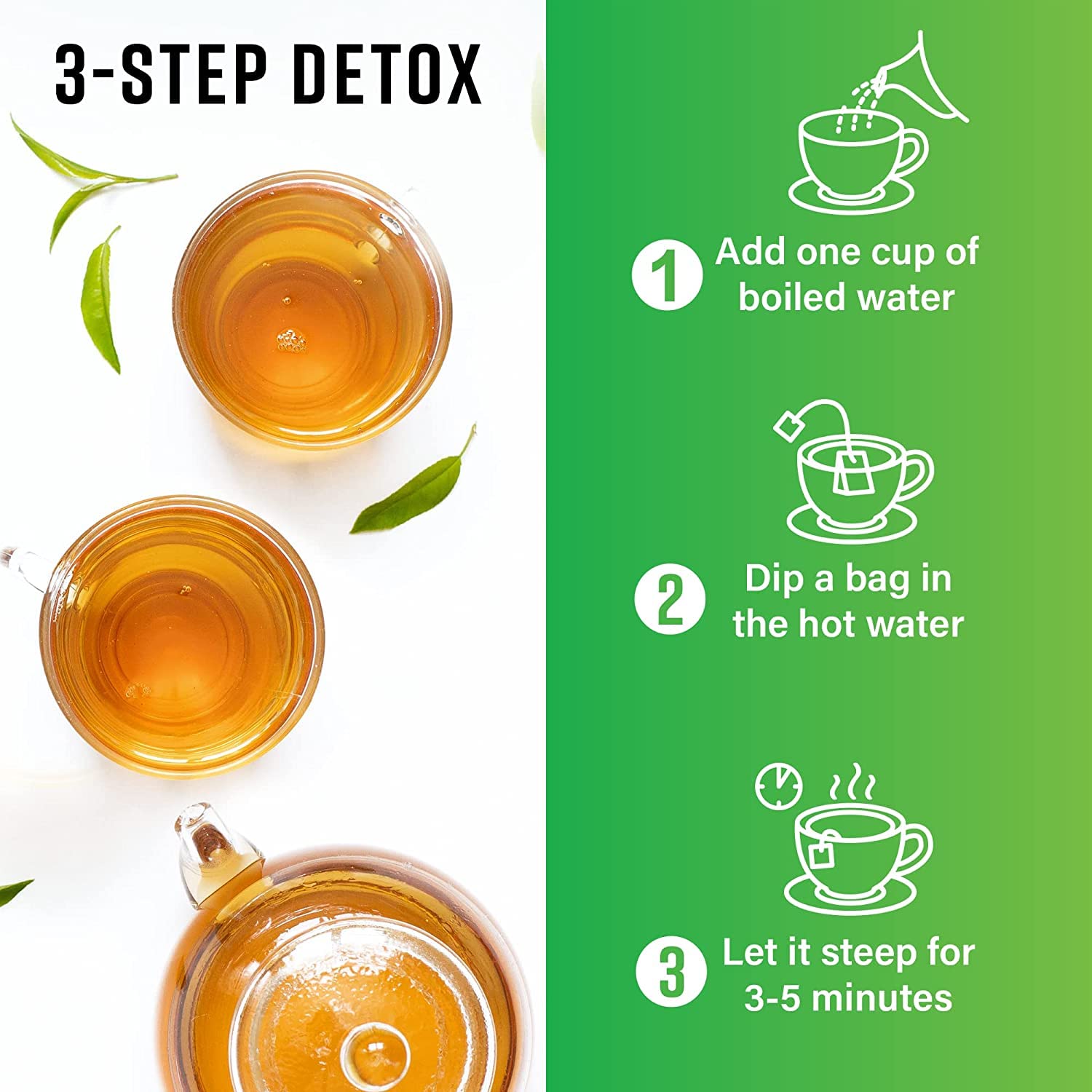 3-STEP DETOX

1 Add one cup of boiled water

2 Dip a bag in the hot water

3 Let it steep for 3-5 minutes