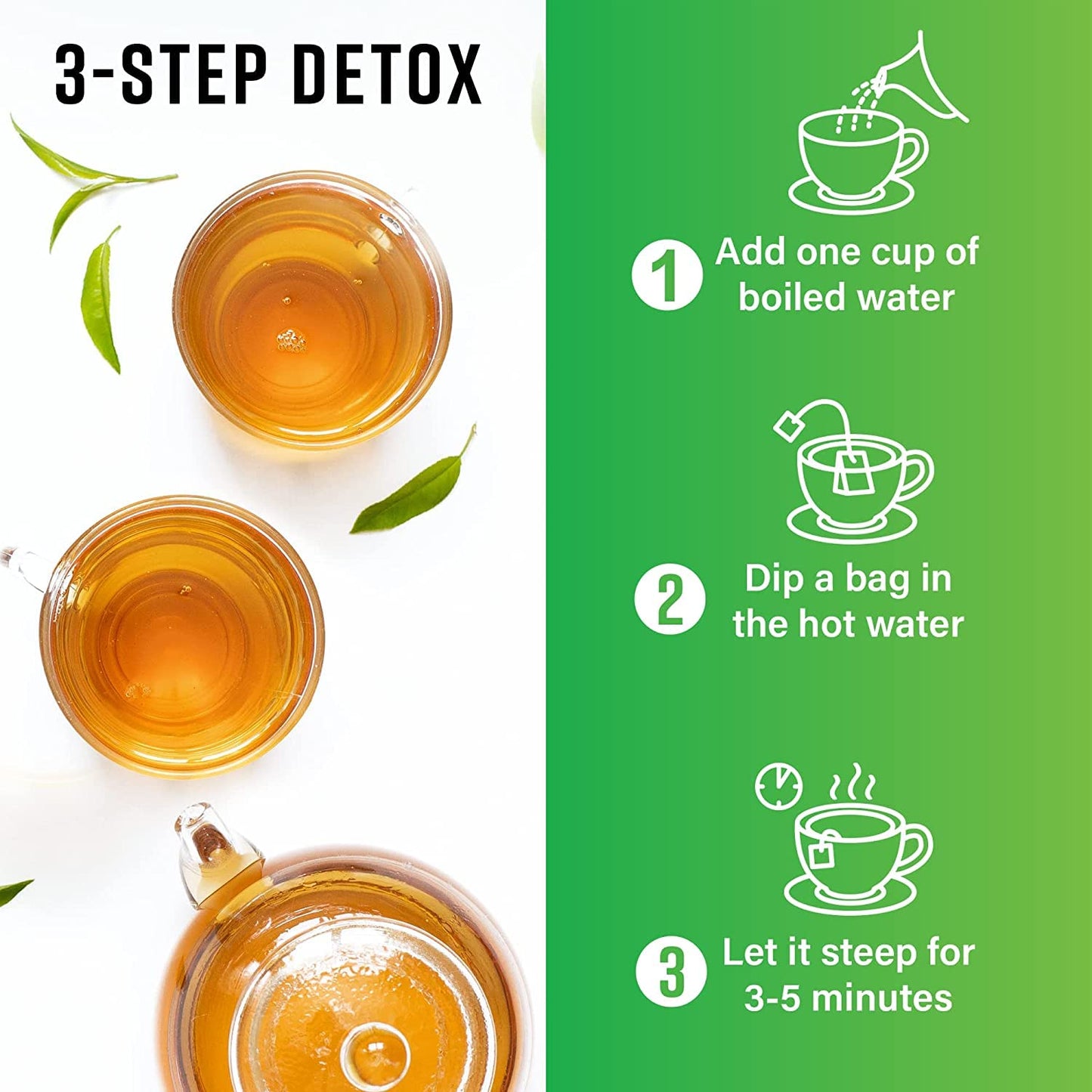 3-STEP DETOX

1 Add one cup of boiled water

2 Dip a bag in the hot water

3 Let it steep for 3-5 minutes