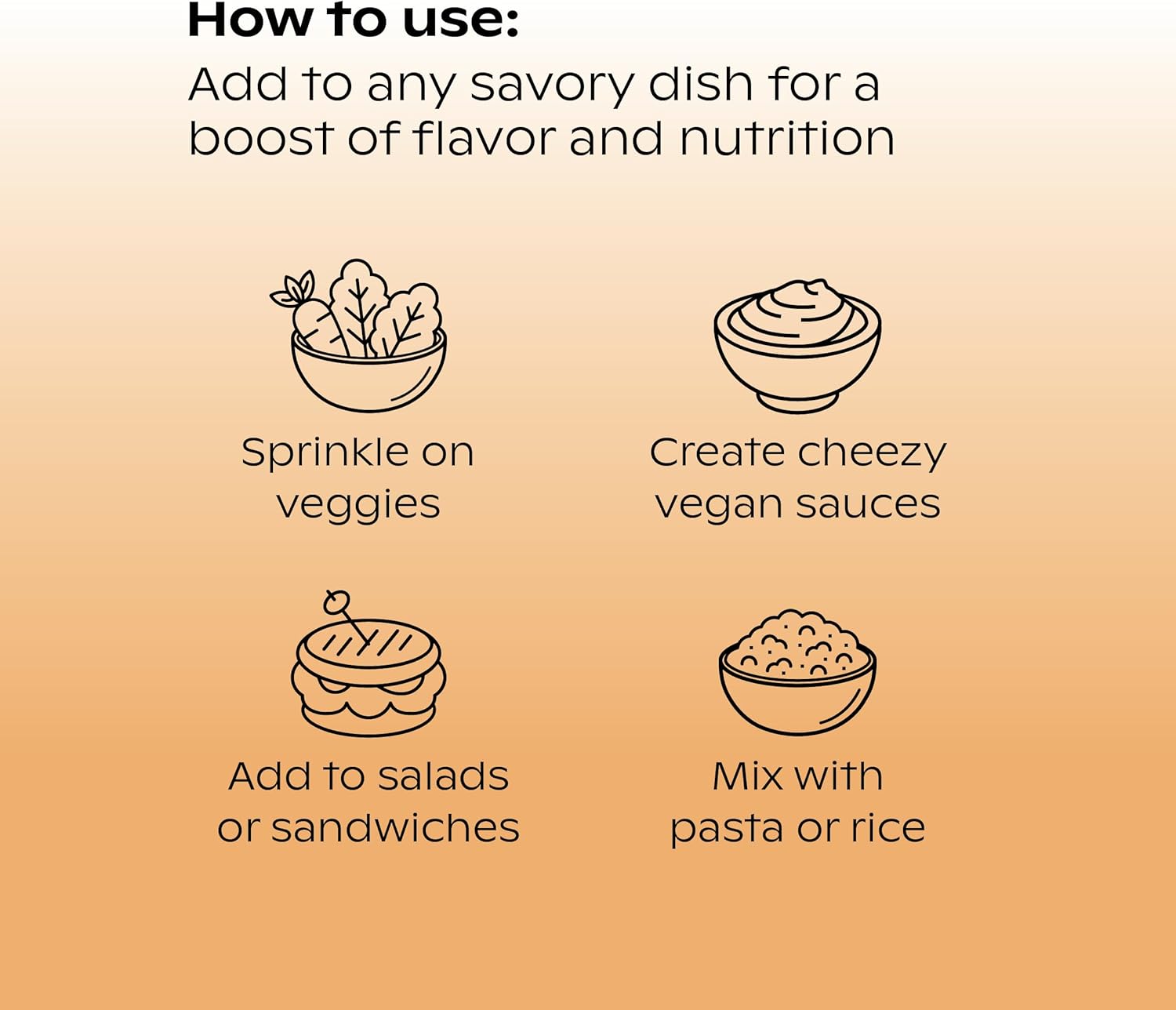 How to use:
Add to any savory dish for a boost of flavor and nutrition

Sprinkle on veggies

Create cheezy vegan sauces

Add to salads or sandwiches

Mix with pasta or rice