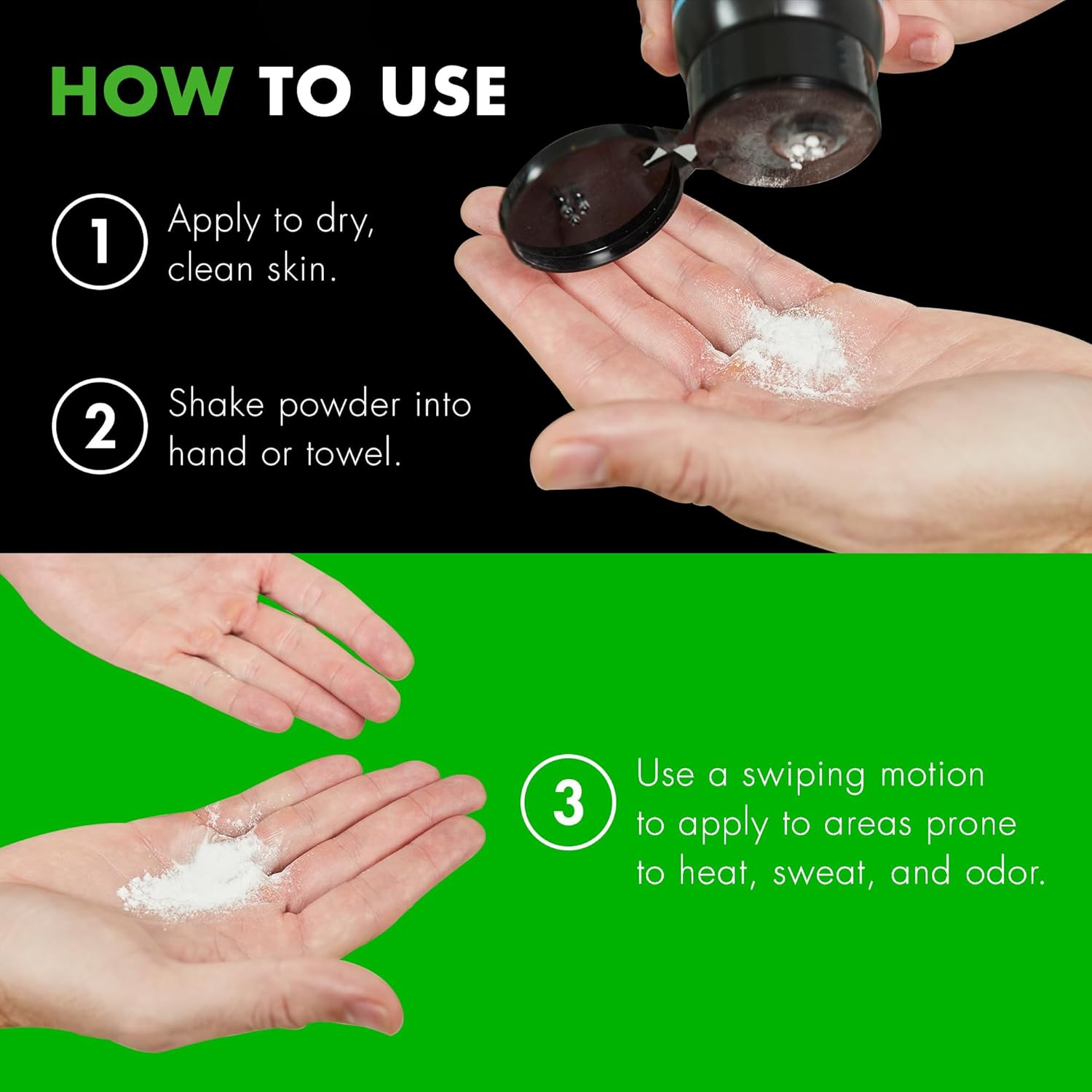 HOW TO USE

1 Apply to dry, clean skin.

2 Shake powder into hand or towel.

3 Use a swiping motion to apply to areas prone to heat, sweat, and odor.