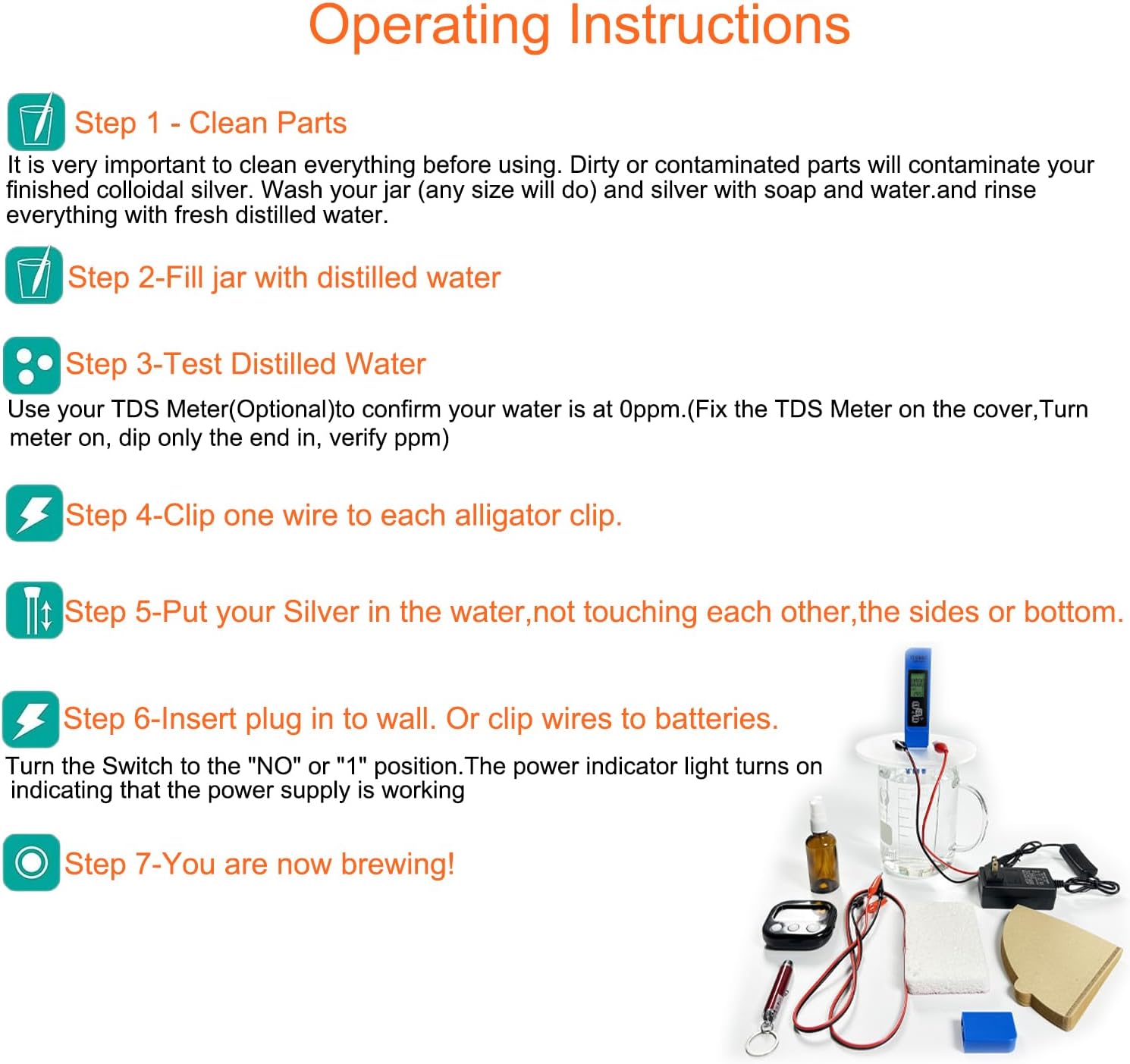 Operating Instructions

Step 1 - Clean Parts

It is very important to clean everything before using. Dirty or contaminated parts will contaminate your finished colloidal silver. Wash your jar (any size will do) and silver with soap and water.and rinse everything with fresh distilled water.

Step 2-Fill jar with distilled water

Step 3-Test Distilled Water

Use your TDS Meter(Optional)to confirm your water is at 0ppm.(Fix the TDS Meter on the cover,Turn meter on, dip only the end in, verify ppm)

Step 4-Clip one wire to each alligator clip.

Step 5-Put your Silver in the water,not touching each other,the sides or bottom.

Step 6-Insert plug in to wall. Or clip wires to batteries.

Turn the Switch to the "NO" or "1" position.The power indicator light turns on indicating that the power supply is working

Step 7-You are now brewing!