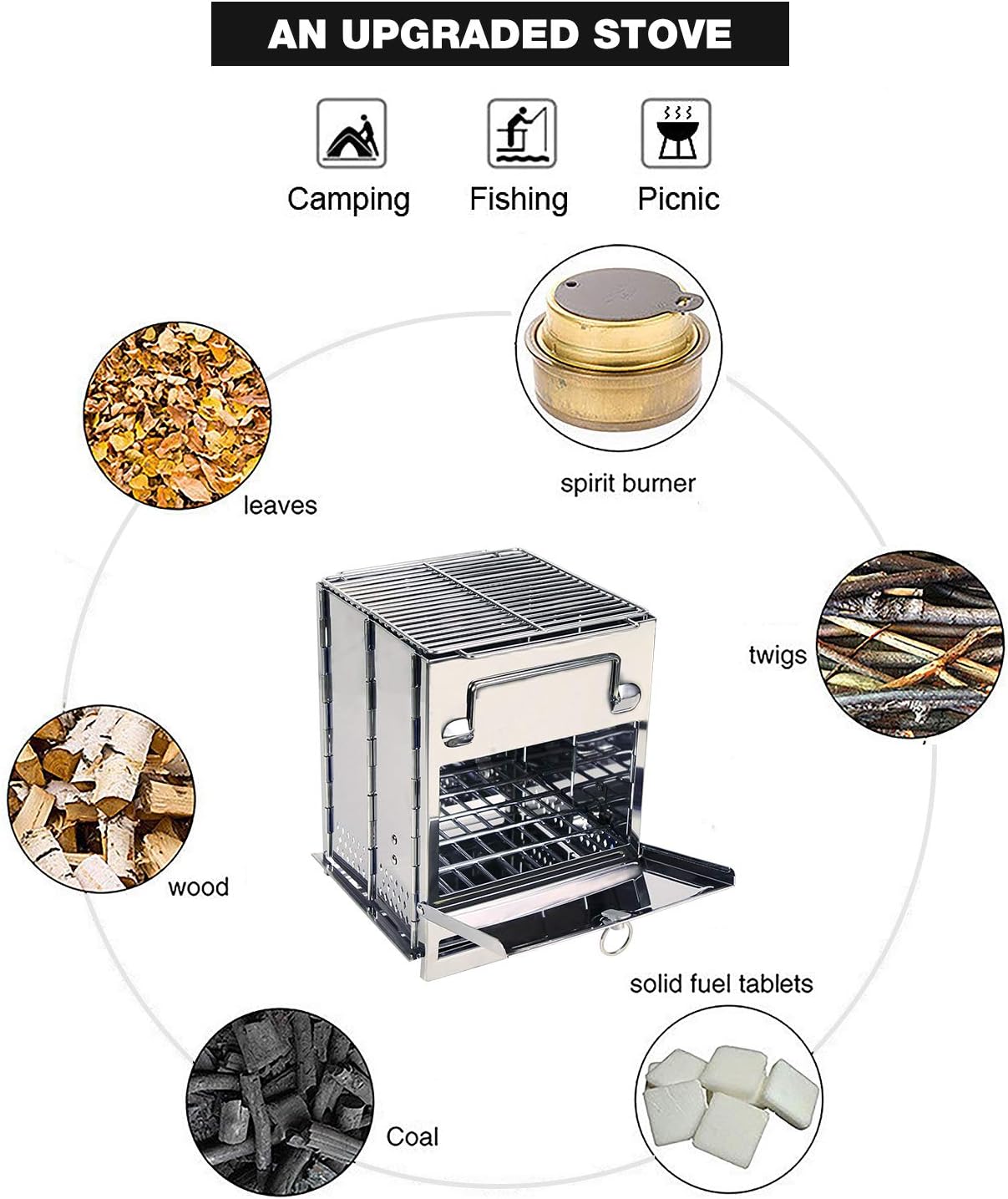 AN UPGRADED STOVE

Camping

Fishing

Picnic

leaves

spirit burner

twigs

wood

solid fuel tablets

Coal