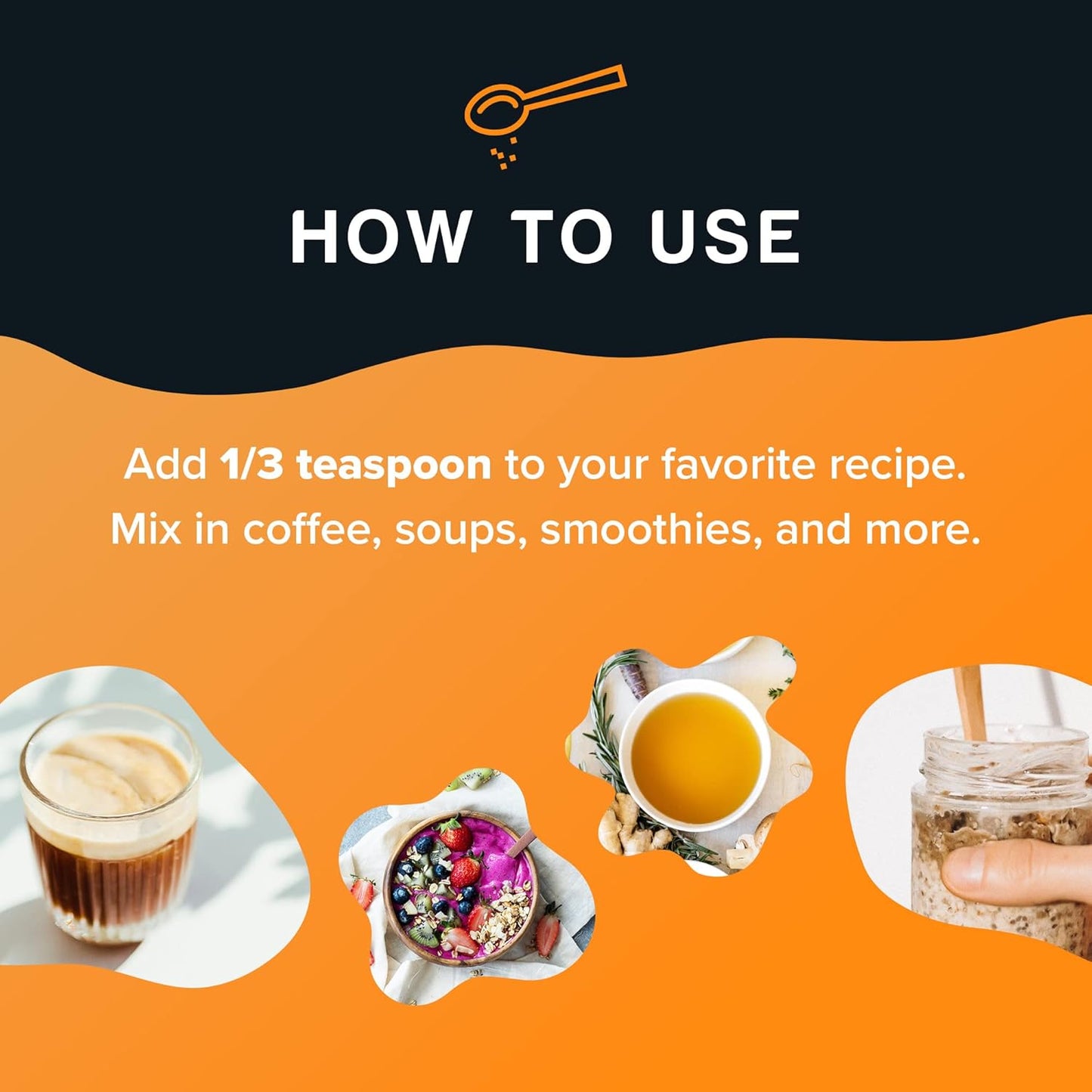 HOW TO USE

Add 1/3 teaspoon to your favorite recipe. Mix in coffee, soups, smoothies, and more.