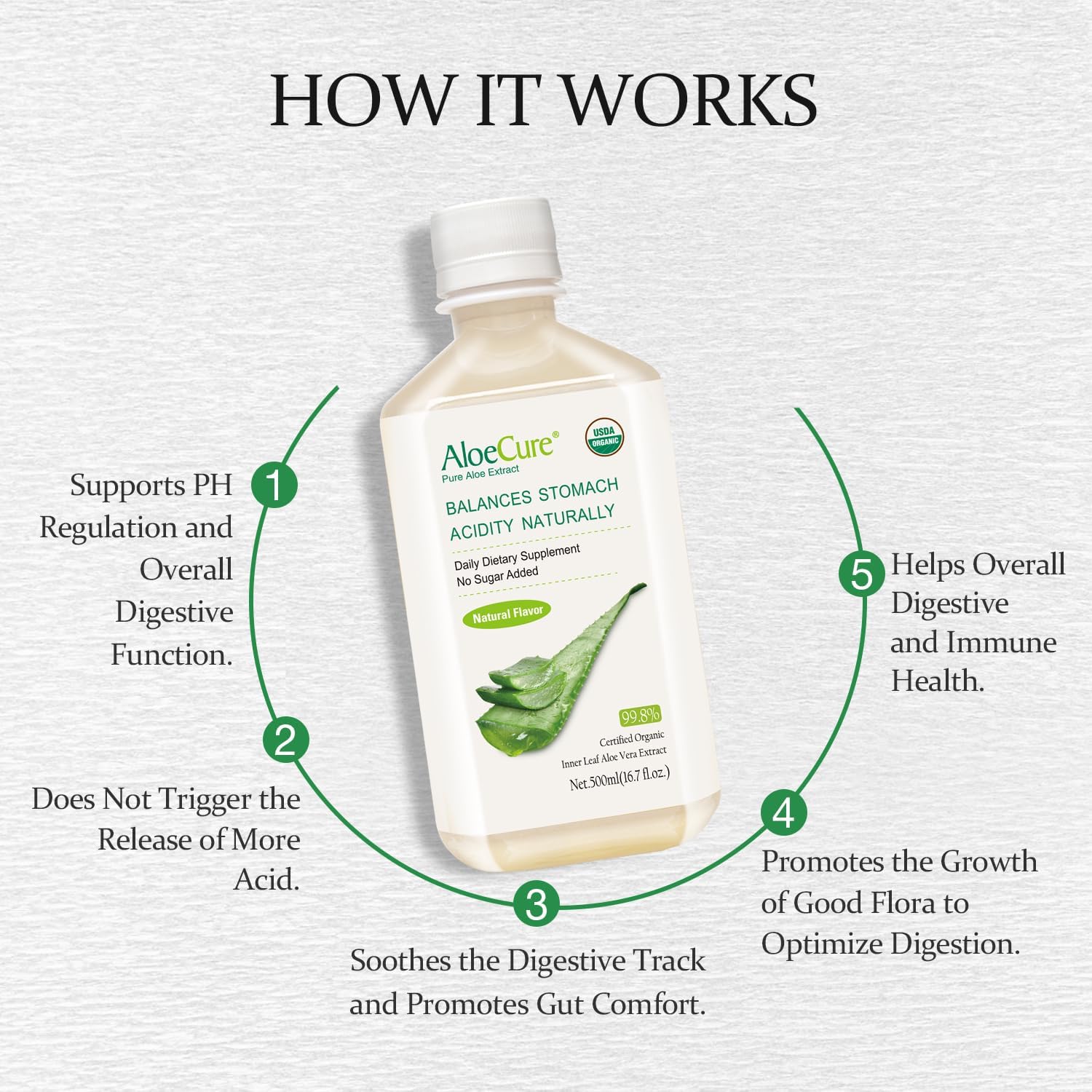 HOW IT WORKS

AloeCure®
Pure Aloe Extract

USDA ORGANIC

BALANCES STOMACH ACIDITY NATURALLY

Daily Dietary Supplement
No Sugar Added

Natural Flavor

99.8%
Certified Organic
Inner Leaf Aloe Vera Extract
Net.500ml(16.7 fl.oz.)

1 Supports PH Regulation and Overall Digestive Function.

2 Does Not Trigger the Release of More Acid.

3 Soothes the Digestive Track and Promotes Gut Comfort.

4 Promotes the Growth of Good Flora to Optimize Digestion.

5 Helps Overall Digestive and Immune Health.