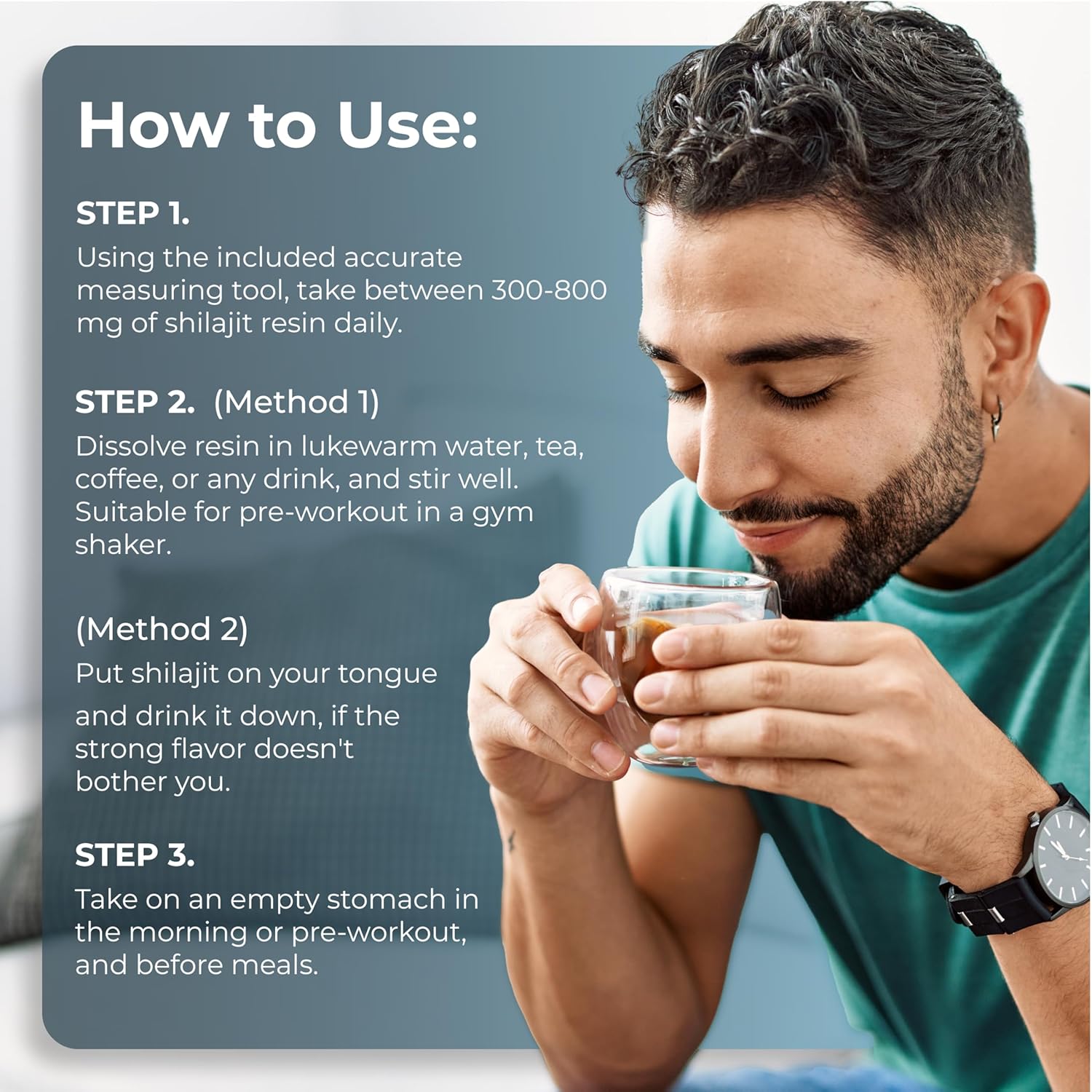 How to Use:

STEP 1.
Using the included accurate measuring tool, take between 300-800 mg of shilajit resin daily.

STEP 2. (Method 1)
Dissolve resin in lukewarm water, tea, coffee, or any drink, and stir well. Suitable for pre-workout in a gym shaker.

(Method 2)
Put shilajit on your tongue and drink it down, if the strong flavor doesn't bother you.

STEP 3.
Take on an empty stomach in the morning or pre-workout, and before meals.