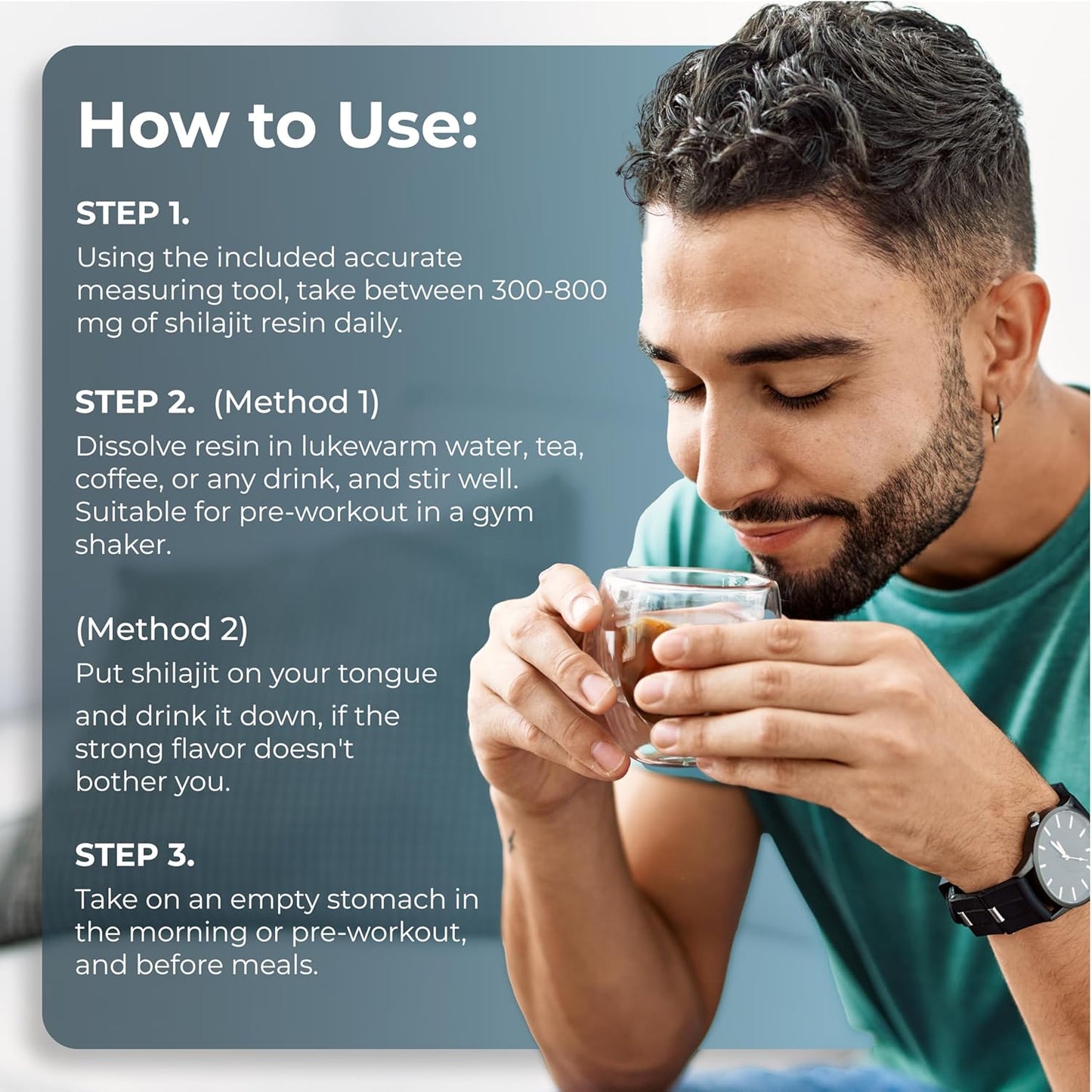 How to Use:

STEP 1.
Using the included accurate measuring tool, take between 300-800 mg of shilajit resin daily.

STEP 2. (Method 1)
Dissolve resin in lukewarm water, tea, coffee, or any drink, and stir well. Suitable for pre-workout in a gym shaker.

(Method 2)
Put shilajit on your tongue and drink it down, if the strong flavor doesn't bother you.

STEP 3.
Take on an empty stomach in the morning or pre-workout, and before meals.