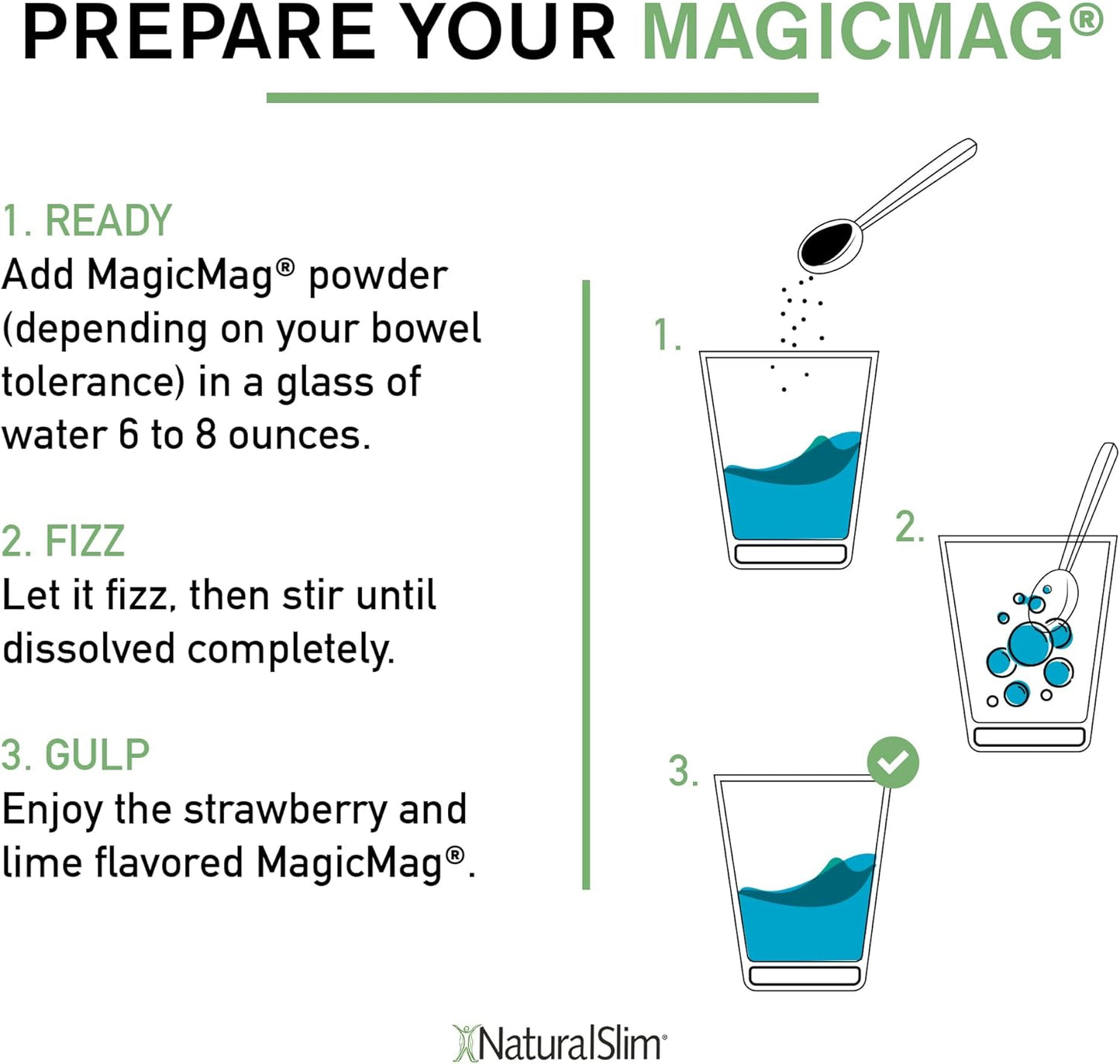 PREPARE YOUR MAGICMAG®

1. READY
Add MagicMag® powder (depending on your bowel tolerance) in a glass of water 6 to 8 ounces.

2. FIZZ
Let it fizz, then stir until dissolved completely.

3. GULP
Enjoy the strawberry and lime flavored MagicMag®.

1.

2.

3.

NaturalSlim®