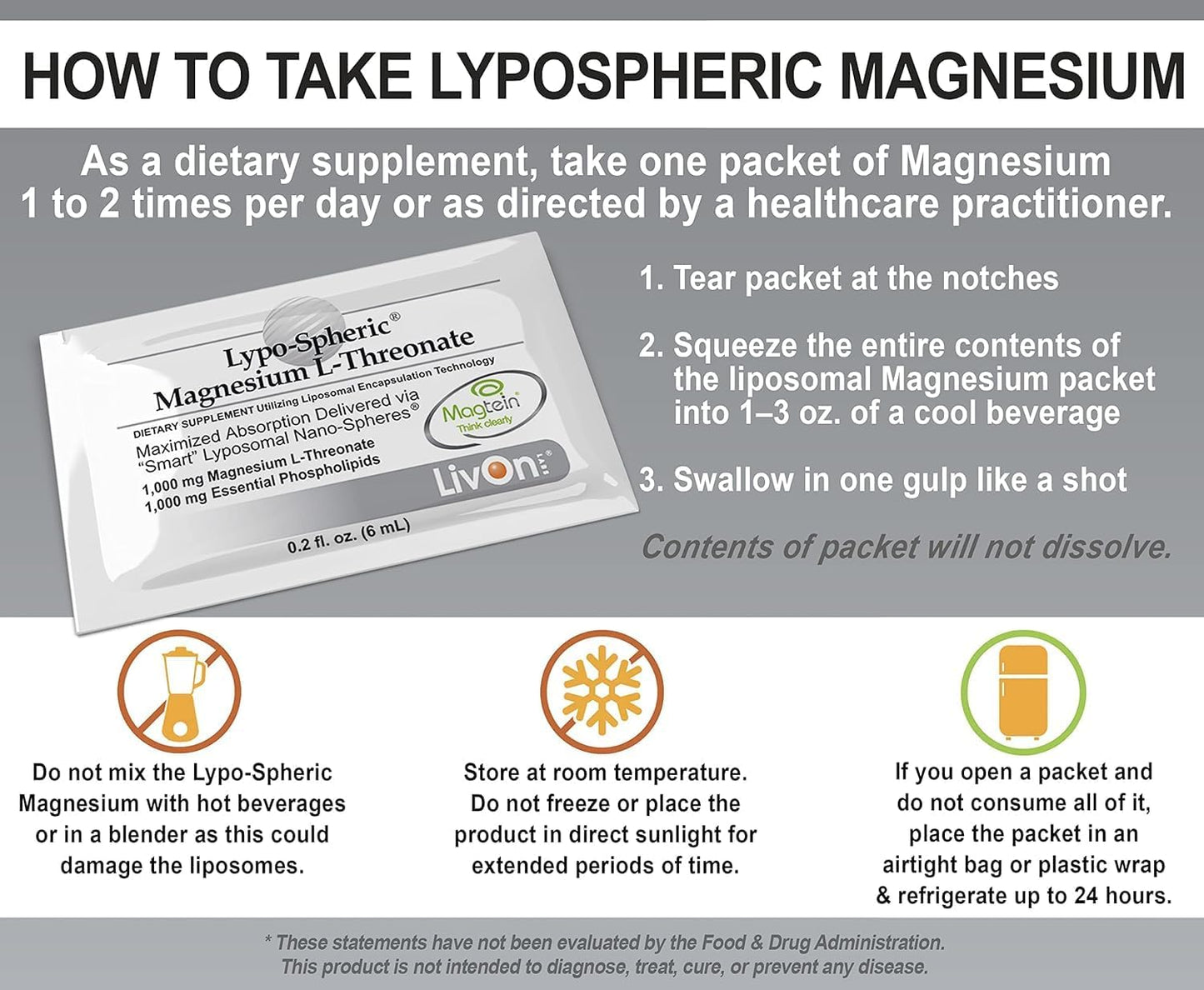 HOW TO TAKE LYPOSPHERIC MAGNESIUM

As a dietary supplement, take one packet of Magnesium 1 to 2 times per day or as directed by a healthcare practitioner.

Lypo-Spheric®
Magnesium L-Threonate
DIETARY SUPPLEMENT Utilizing Liposomal Encapsulation Technology
Maximized Absorption Delivered via "Smart" Lyposomal Nano-Spheres®
1,000 mg Magnesium L-Threonate
1,000 mg Essential Phospholipids
Magtein®
Think clearly
LivOn
0.2 fl. oz. (6 mL)

1. Tear packet at the notches

2. Squeeze the entire contents of the liposomal Magnesium packet into 1–3 oz. of a cool beverage

3. Swallow in one gulp like a shot

Contents of packet will not dissolve.

Do not mix the Lypo-Spheric Magnesium with hot beverages or in a blender as this could damage the liposomes.

Store at room temperature. Do not freeze or place the product in direct sunlight for extended periods of time.

If you open a packet and do not consume all of it, place the packet in an airtight bag or plastic wrap & refrigerate up to 24 hours.

* These statements have not been evaluated by the Food & Drug Administration. This product is not intended to diagnose, treat, cure, or prevent any disease.