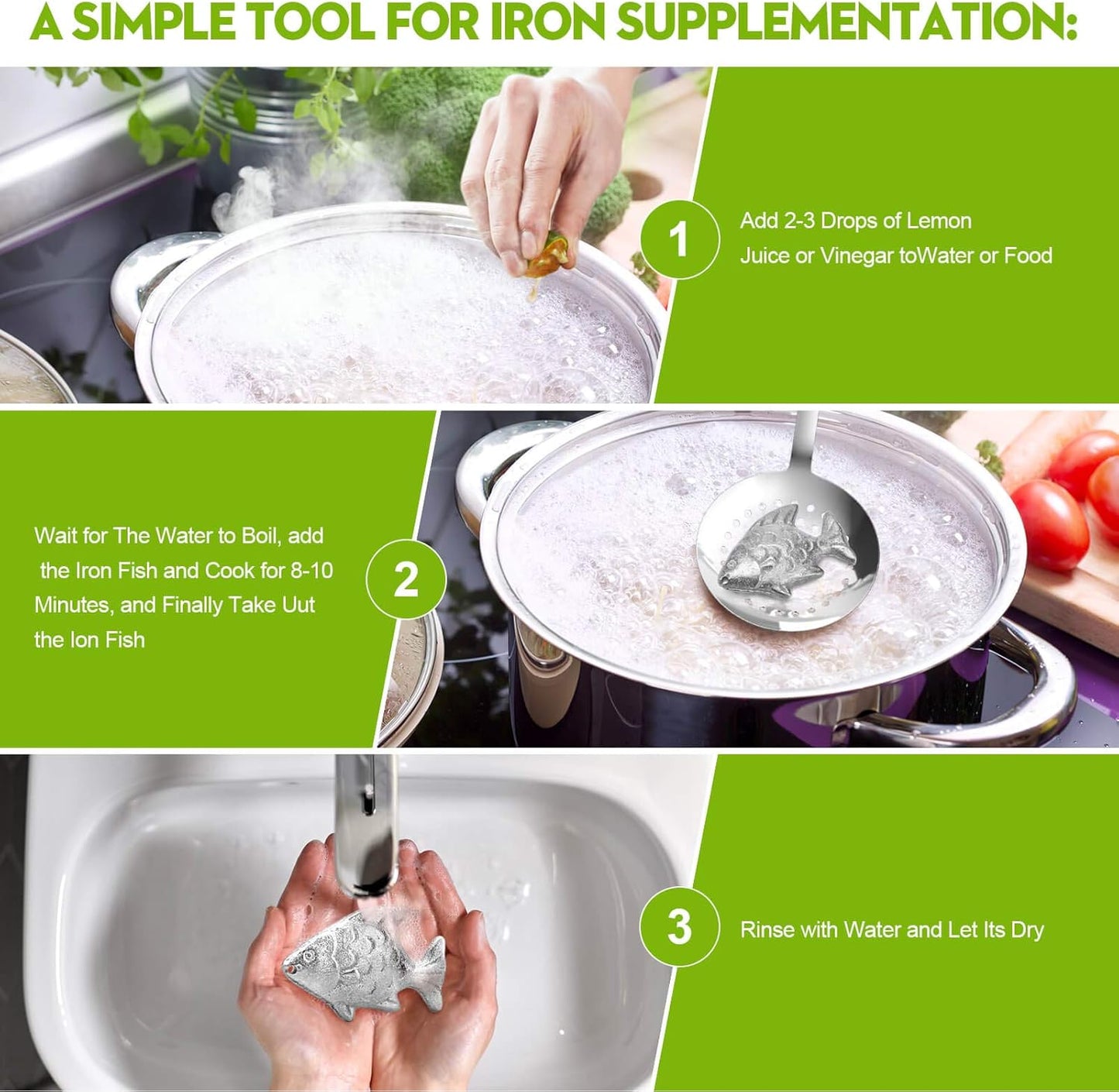 A SIMPLE TOOL FOR IRON SUPPLEMENTATION:

1

Add 2-3 Drops of Lemon Juice or Vinegar toWater or Food

Wait for The Water to Boil, add the Iron Fish and Cook for 8-10 Minutes, and Finally Take Uut the Ion Fish

2

3

Rinse with Water and Let Its Dry