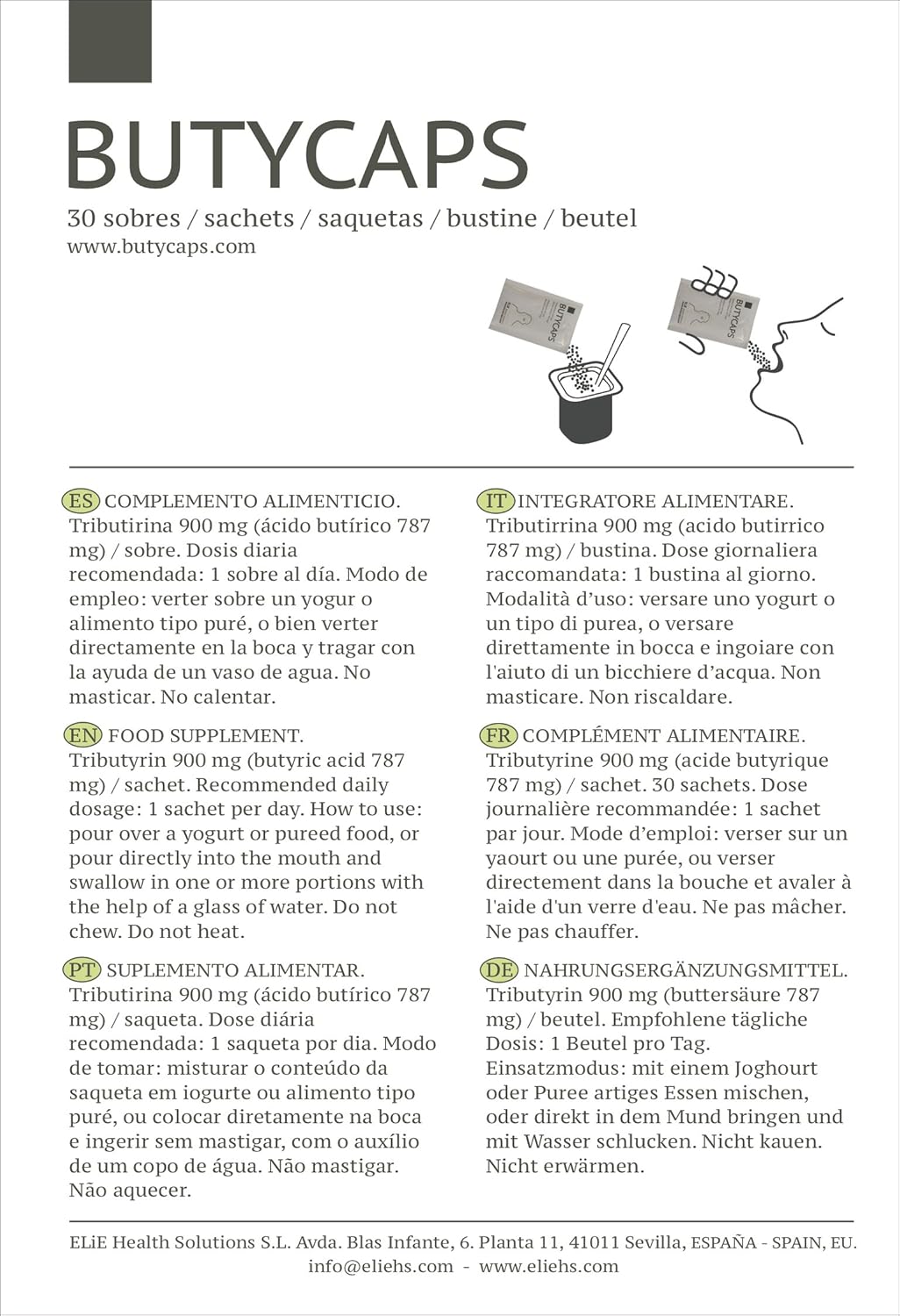 BUTYCAPS

30 sobres / sachets / saquetas / bustine / beutel
www.butycaps.com

BUTYCAPS

BUTYCAPS

ES COMPLEMENTO ALIMENTICIO. Tributirina 900 mg (ácido butírico 787 mg) / sobre. Dosis diaria recomendada: 1 sobre al día. Modo de empleo: verter sobre un yogur o alimento tipo puré, o bien verter directamente en la boca y tragar con la ayuda de un vaso de agua. No masticar. No calentar.

EN FOOD SUPPLEMENT. Tributyrin 900 mg (butyric acid 787 mg) / sachet. Recommended daily dosage: 1 sachet per day. How to use: pour over a yogurt or pureed food, or pour directly into the mouth and swallow in one or more portions with the help of a glass of water. Do not chew. Do not heat.

PT SUPLEMENTO ALIMENTAR. Tributirina 900 mg (ácido butírico 787 mg) / saqueta. Dose diária recomendada: 1 saqueta por dia. Modo de tomar: misturar o conteúdo da saqueta em iogurte ou alimento tipo puré, ou colocar diretamente na boca e ingerir sem mastigar, com o auxílio de um copo de água. Não mastigar. Não aquecer.

IT INTEGRATORE ALIMENTARE. Tributirrina 900 mg (acido butirrico 787 mg) / bustina. Dose giornaliera raccomandata: 1 bustina al giorno. Modalità d'uso: versare uno yogurt o un tipo di purea, o versare direttamente in bocca e ingoiare con l'aiuto di un bicchiere d'acqua. Non masticare. Non riscaldare.

FR COMPLÉMENT ALIMENTAIRE. Tributyrine 900 mg (acide butyrique 787 mg) / sachet. 30 sachets. Dose journalière recommandée: 1 sachet par jour. Mode d'emploi: verser sur un yaourt ou une purée, ou verser directement dans la bouche et avaler à l'aide d'un verre d'eau. Ne pas mâcher. Ne pas chauffer.

DE NAHRUNGSERGÄNZUNGSMITTEL. Tributyrin 900 mg (buttersäure 787 mg) / beutel. Empfohlene tägliche Dosis: 1 Beutel pro Tag. Einsatzmodus: mit einem Joghourt oder Puree artiges Essen mischen, oder direkt in dem Mund bringen und mit Wasser schlucken. Nicht kauen. Nicht erwärmen.

ELiE Health Solutions S.L. Avda. Blas Infante, 6. Planta 11, 41011 Sevilla, ESPAÑA - SPAIN, EU.
info@eliehs.com - www.eliehs.com