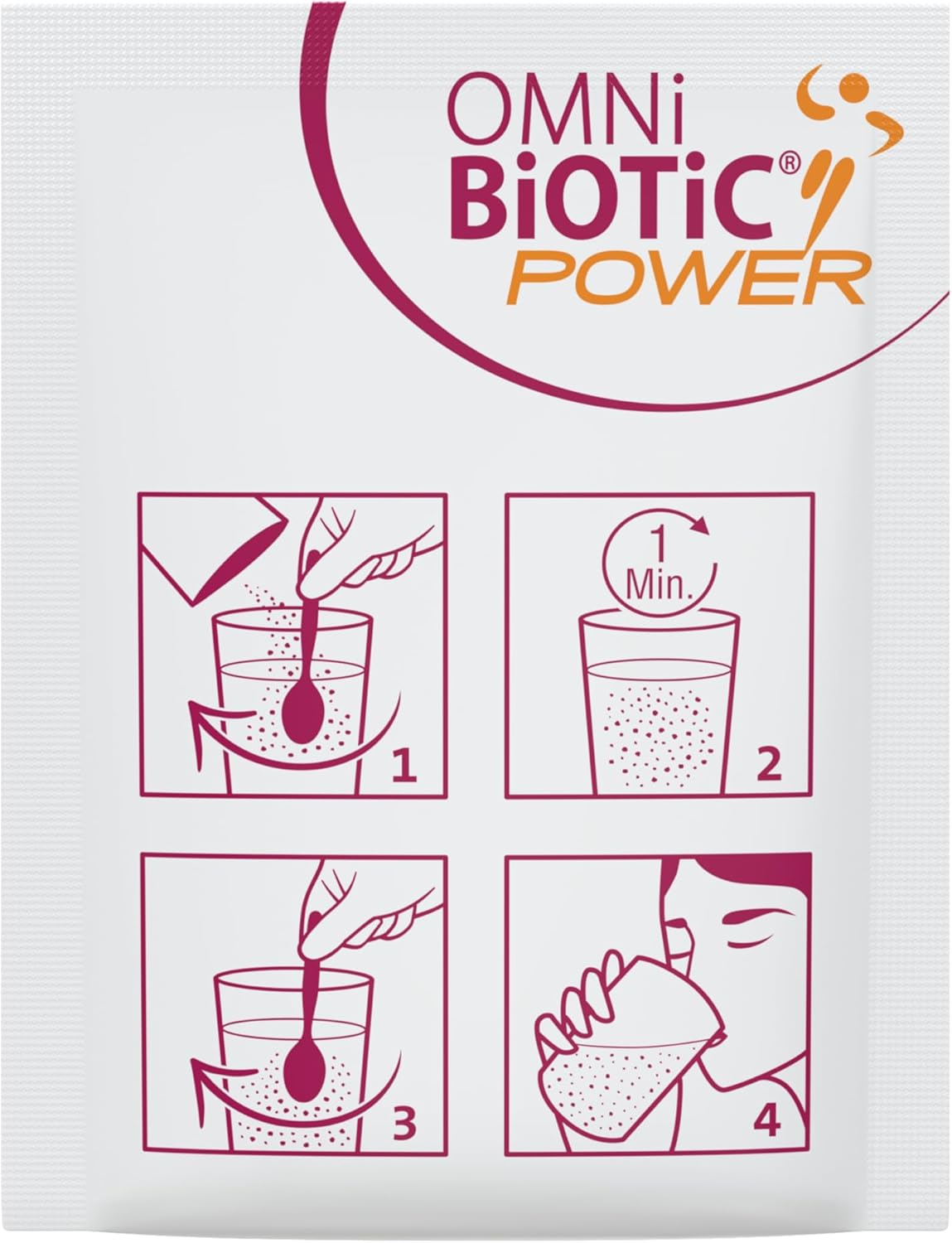 OMNi
BiOTiC®
POWER

1

1
Min.

2

3

4