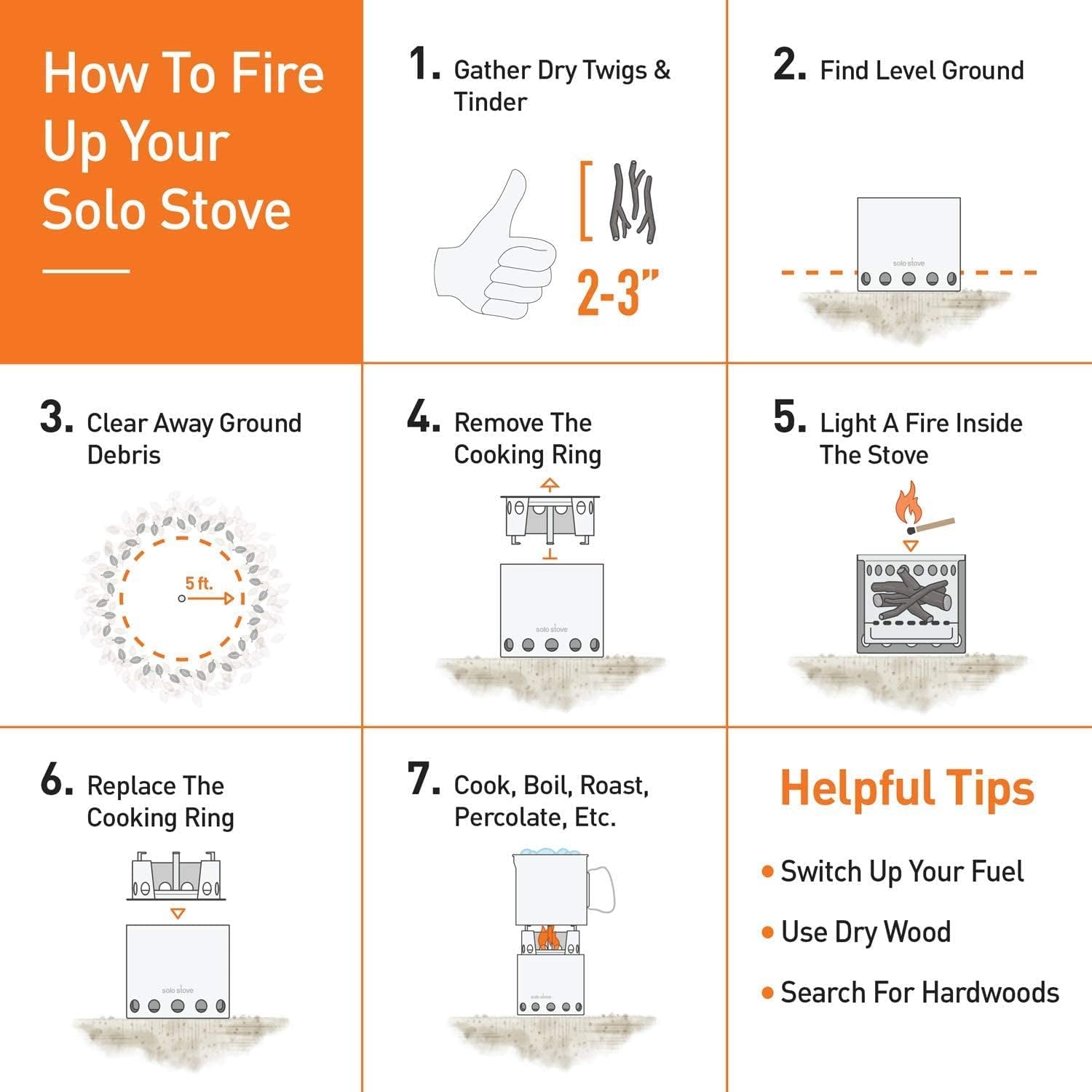 How To Fire Up Your Solo Stove

1. Gather Dry Twigs & Tinder

2-3"

2. Find Level Ground

solo stove

3. Clear Away Ground Debris

5 ft.

4. Remove The Cooking Ring

solo stove

5. Light A Fire Inside The Stove

6. Replace The Cooking Ring

solo stove

7. Cook, Boil, Roast, Percolate, Etc.

solo stove

Helpful Tips

• Switch Up Your Fuel

• Use Dry Wood

• Search For Hardwoods