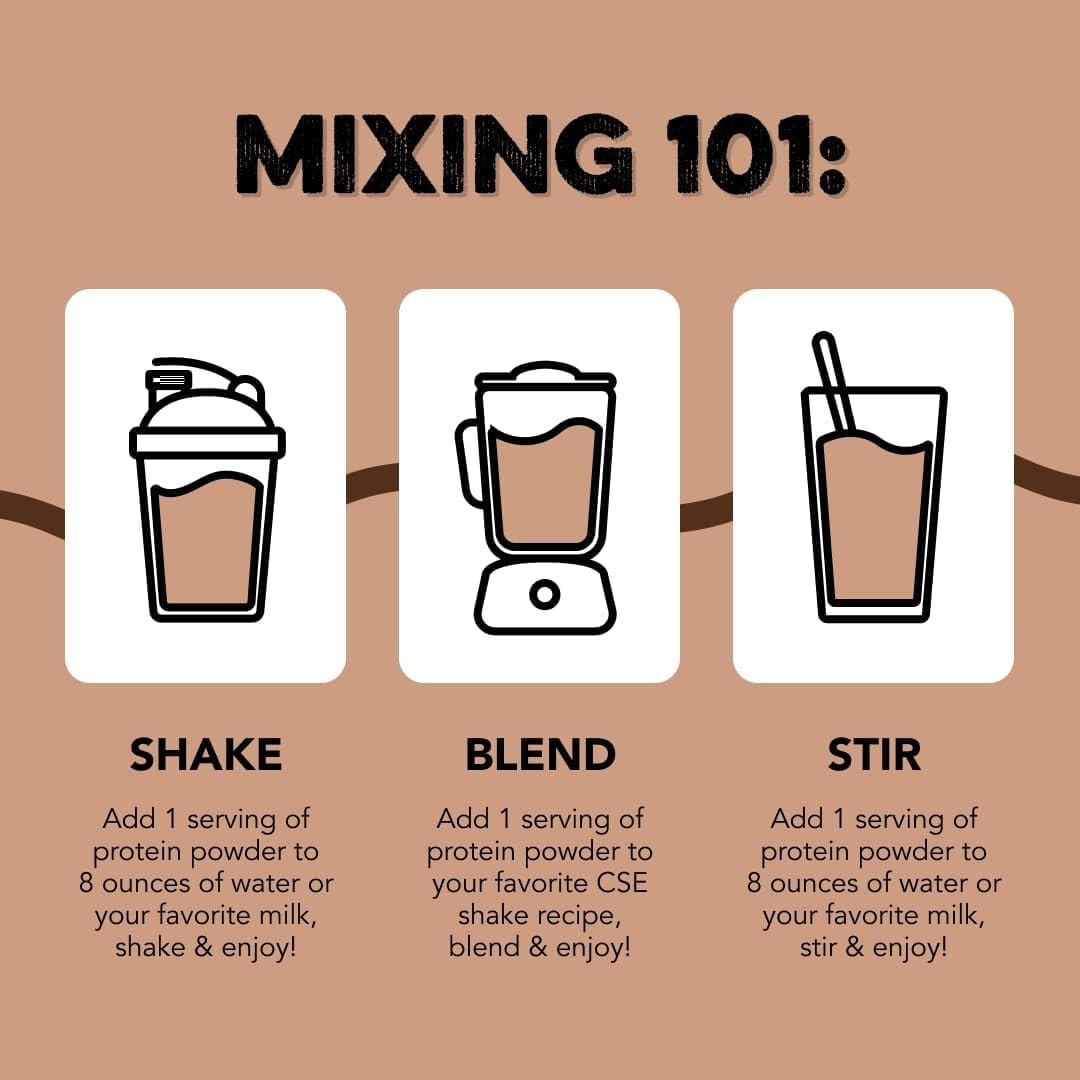 MIXING 101:

SHAKE

Add 1 serving of protein powder to 8 ounces of water or your favorite milk, shake & enjoy!

BLEND

Add 1 serving of protein powder to your favorite CSE shake recipe, blend & enjoy!

STIR

Add 1 serving of protein powder to 8 ounces of water or your favorite milk, stir & enjoy!