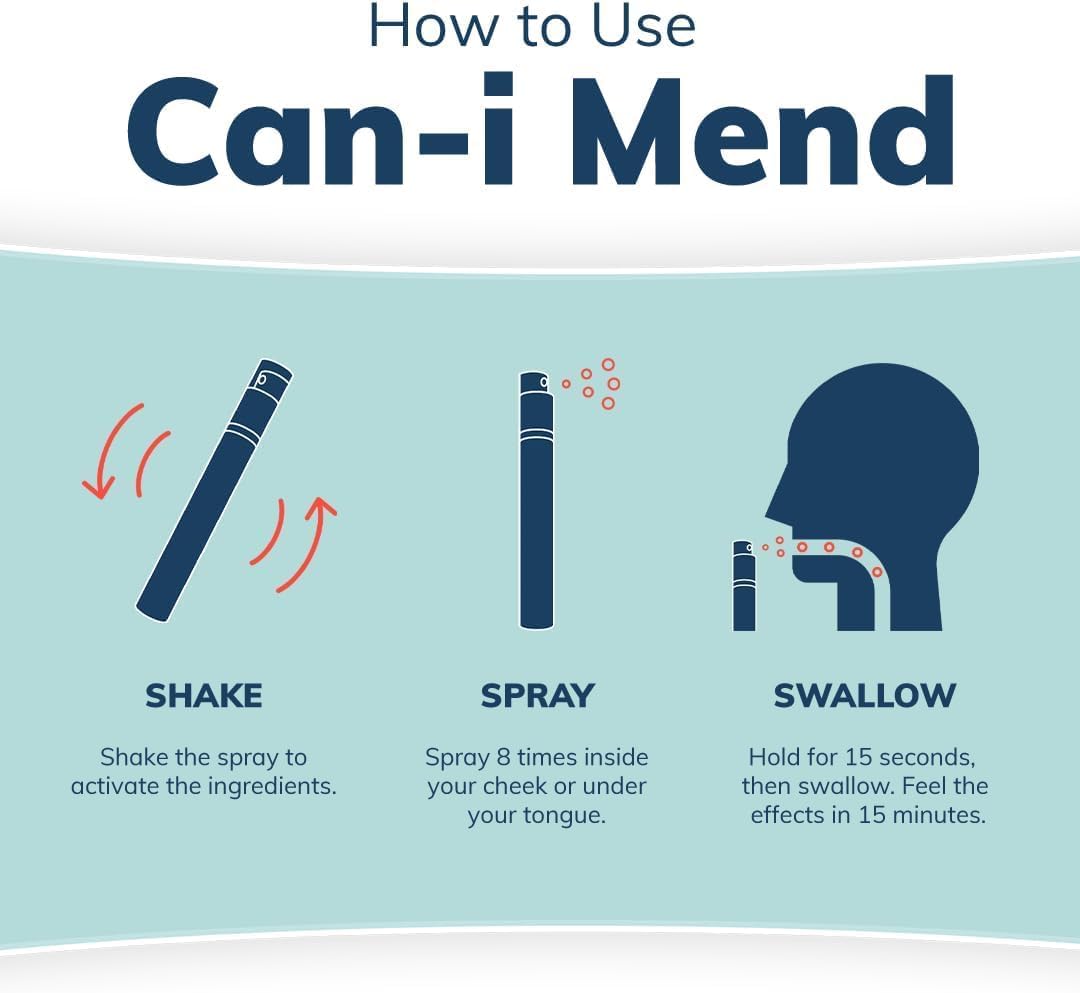 How to Use
Can-i Mend

SHAKE

Shake the spray to activate the ingredients.

SPRAY

Spray 8 times inside your cheek or under your tongue.

SWALLOW

Hold for 15 seconds, then swallow. Feel the effects in 15 minutes.