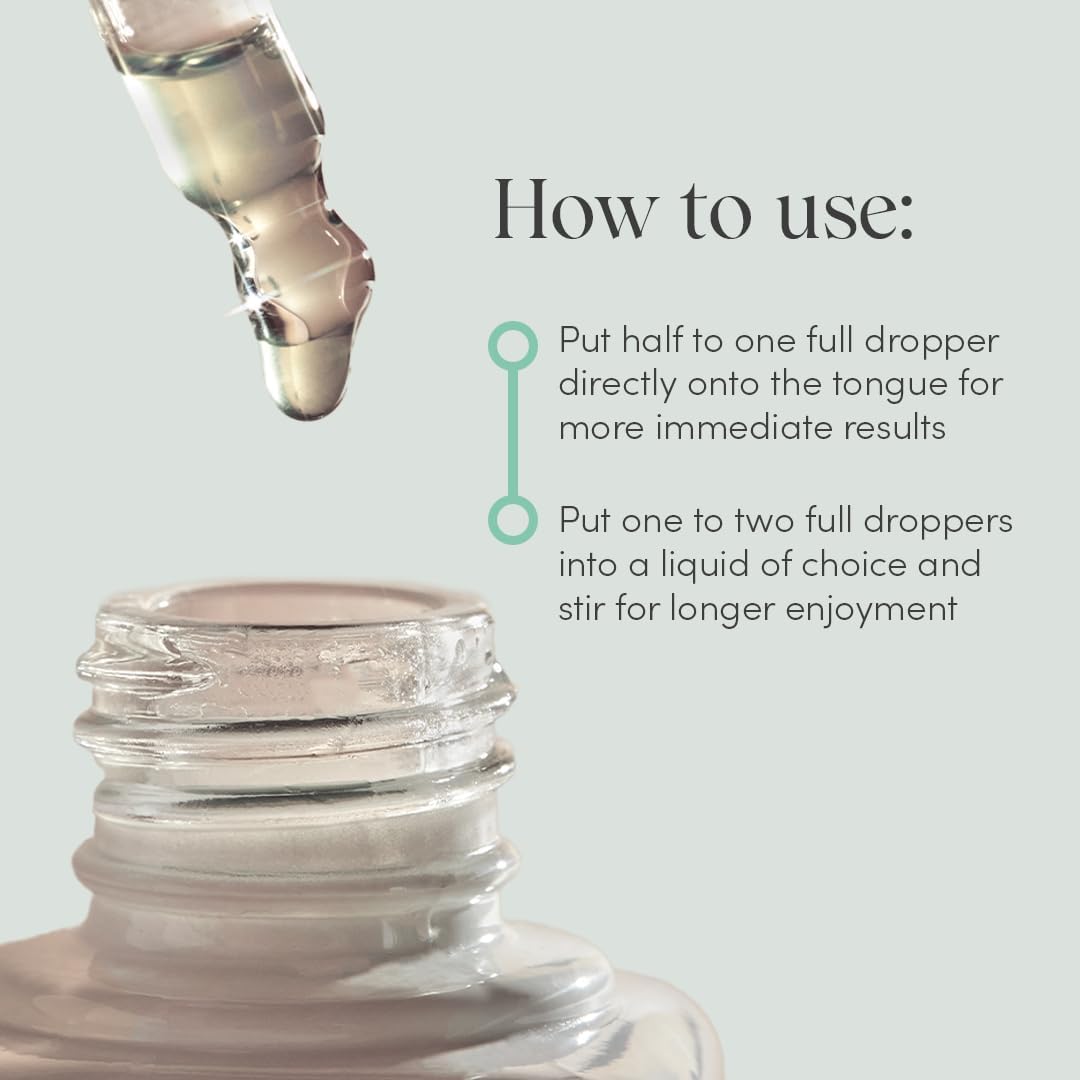 How to use:

Put half to one full dropper directly onto the tongue for more immediate results

Put one to two full droppers into a liquid of choice and stir for longer enjoyment