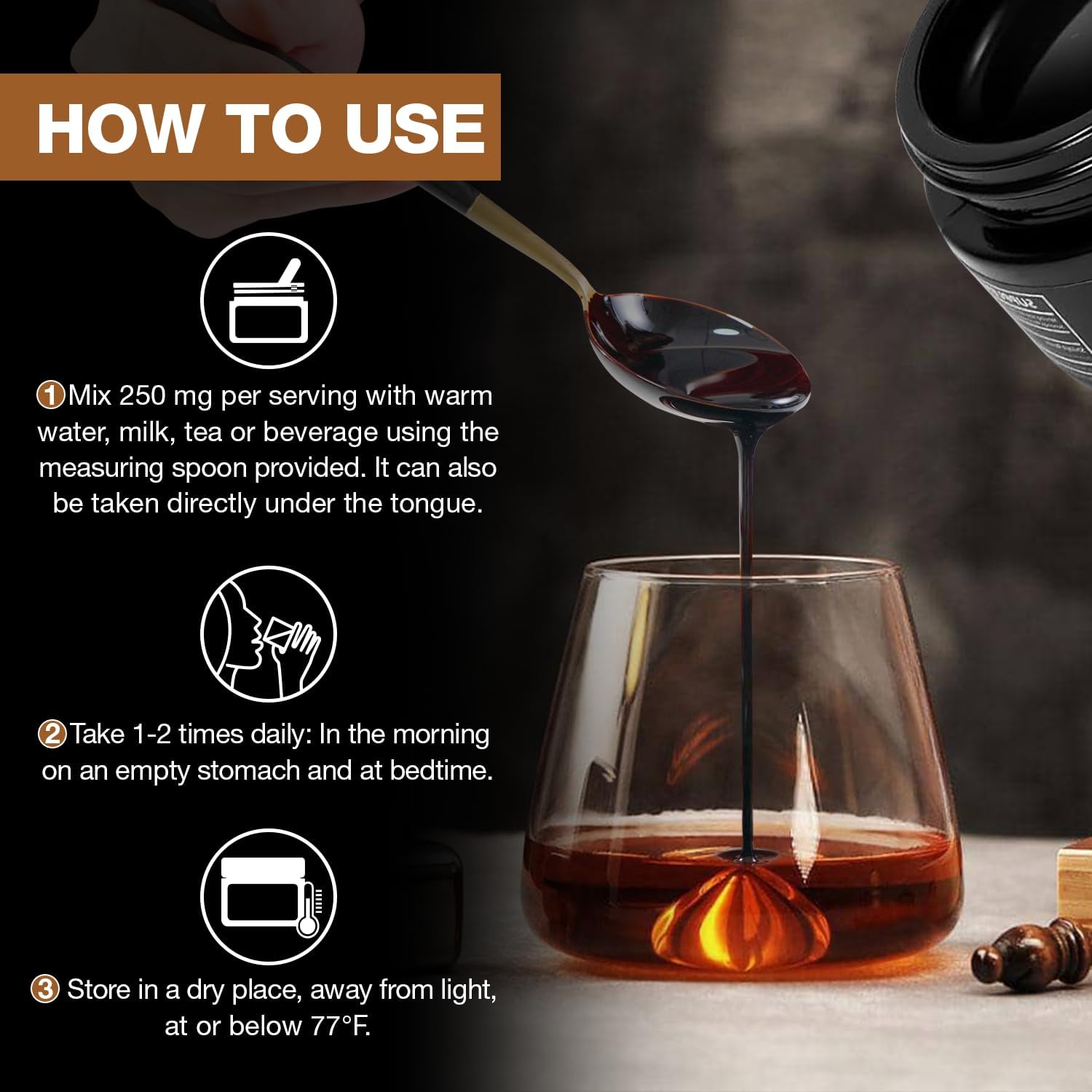 HOW TO USE

1 Mix 250 mg per serving with warm water, milk, tea or beverage using the measuring spoon provided. It can also be taken directly under the tongue.

2 Take 1-2 times daily: In the morning on an empty stomach and at bedtime.

3 Store in a dry place, away from light, at or below 77°F.