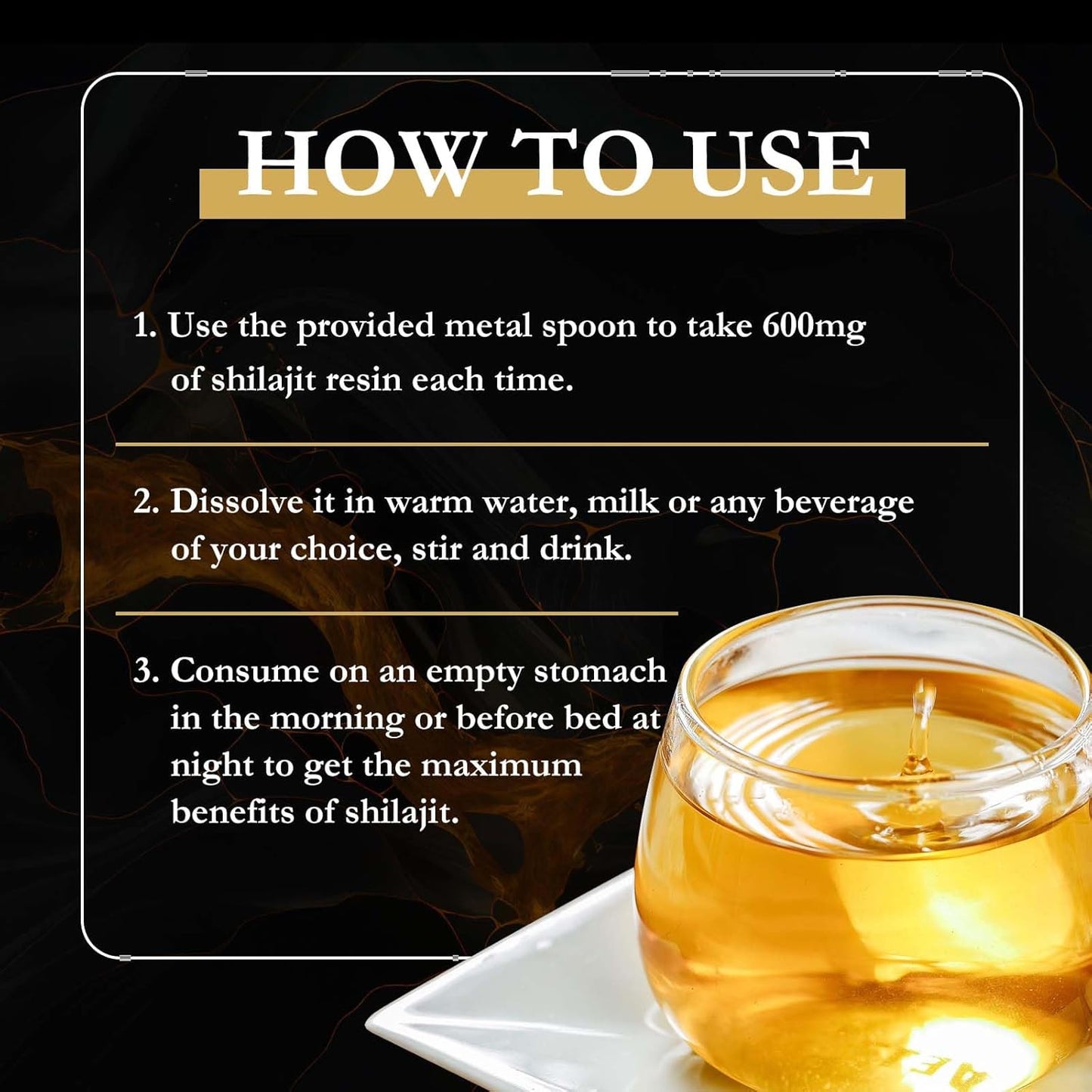 HOW TO USE

1. Use the provided metal spoon to take 600mg of shilajit resin each time.

2. Dissolve it in warm water, milk or any beverage of your choice, stir and drink.

3. Consume on an empty stomach in the morning or before bed at night to get the maximum benefits of shilajit.